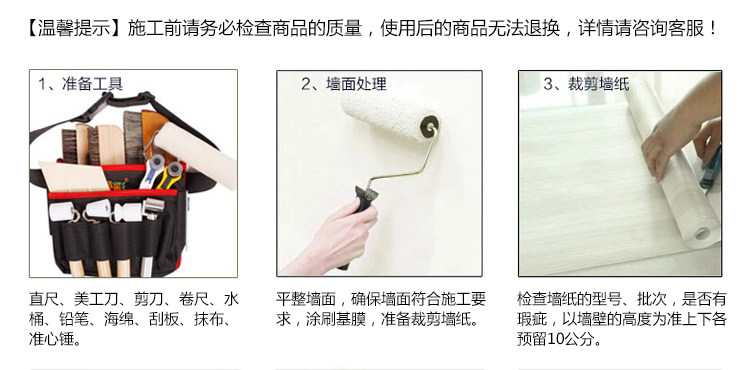 【温馨提示】施工前请务必检查商品的质量，使用后的商品无法退换，详情请咨询客服！

1、准备工具

直尺、美工刀、剪刀、卷尺、水桶、铅笔、海绵、刮板、抹布、准心锤。

2、墙面处理

平整墙面，确保墙面符合施工要求，涂刷基膜，准备裁剪墙纸。

3、裁剪墙纸

检查墙纸的型号、批次，是否有瑕疵，以墙壁的高度为准上下各预留10公分。