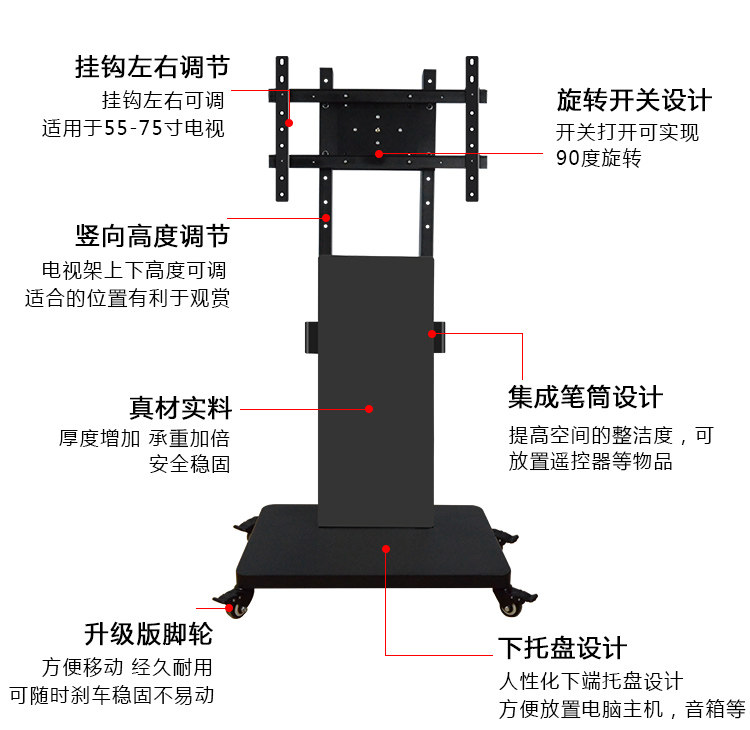 挂钩左右调节
挂钩左右可调
适用于55-75寸电视

旋转开关设计
开关打开可实现
90度旋转

竖向高度调节
电视架上下高度可调
适合的位置有利于观赏

真材实料
厚度增加 承重加倍
安全稳固

集成笔筒设计
提高空间的整洁度，可
放置遥控器等物品

升级版脚轮
方便移动 经久耐用
可随时刹车稳固不易动

下托盘设计
人性化下端托盘设计
方便放置电脑主机，音箱等