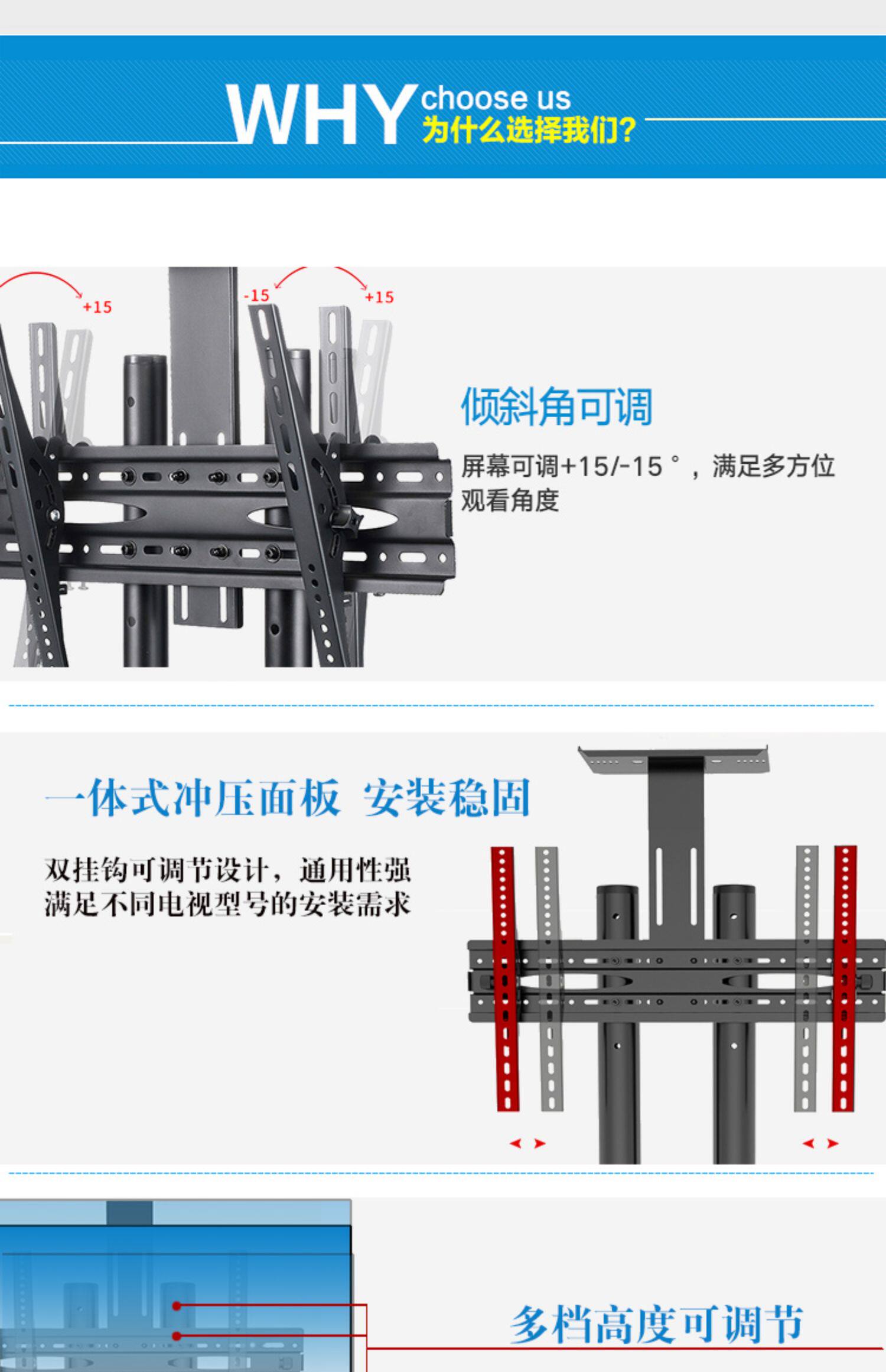 WHY choose us
为什么选择我们?

+15
-15
+15

倾斜角可调

屏幕可调+15/-15°，满足多方位观看角度

一体式冲压面板 安装稳固

双挂钩可调节设计，通用性强
满足不同电视型号的安装需求

多档高度可调节