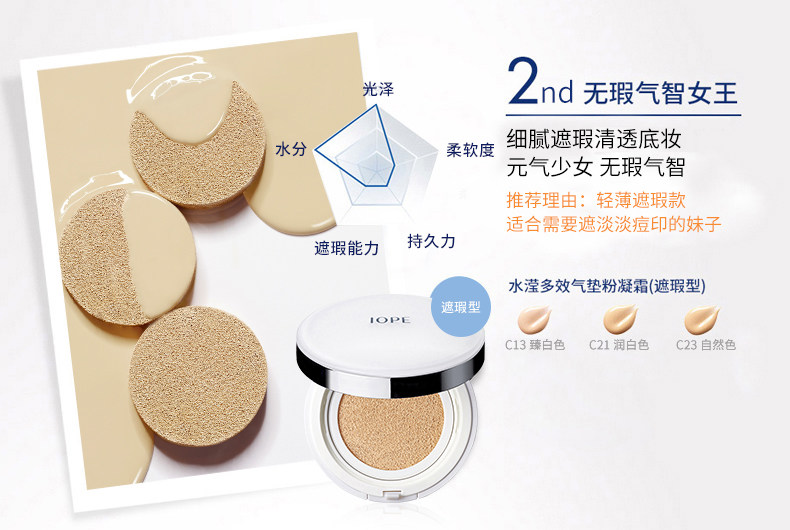 光泽
水分
柔软度
遮瑕能力
持久力

2nd 无瑕气智女王

细腻遮瑕清透底妆
元气少女 无瑕气智

推荐理由：轻薄遮瑕款
适合需要遮淡淡痘印的妹子

水滢多效气垫粉凝霜(遮瑕型)

C13 臻白色
C21 润白色
C23 自然色

遮瑕型

IOPE