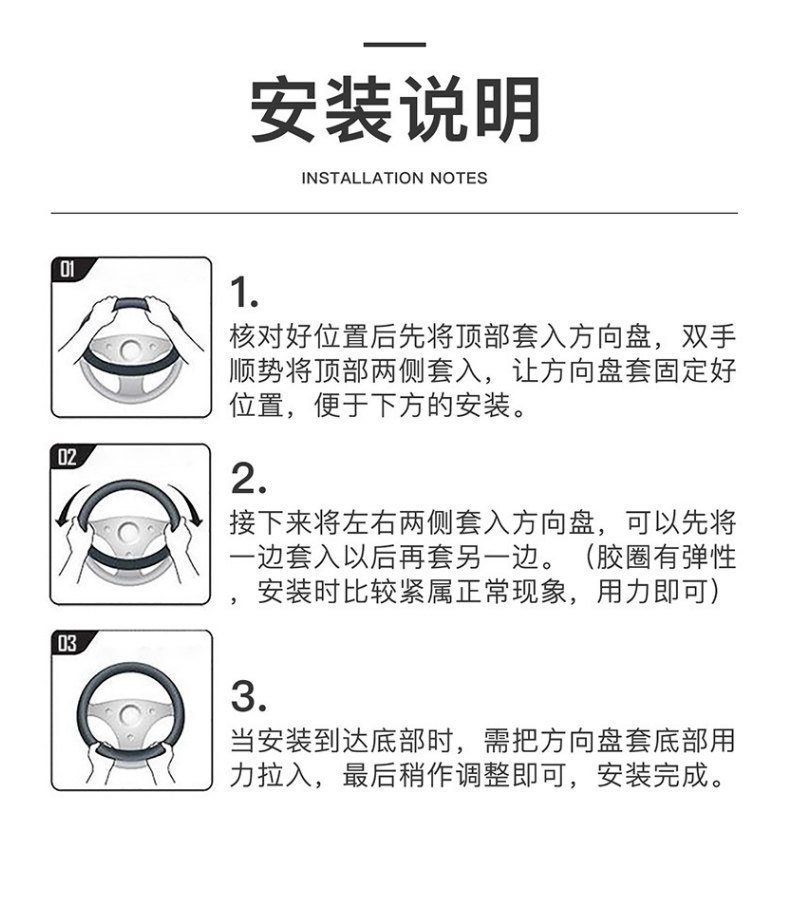 安装说明

INSTALLATION NOTES

01

1.
核对好位置后先将顶部套入方向盘，双手顺势将顶部两侧套入，让方向盘套固定好位置，便于下方的安装。

02

2.
接下来将左右两侧套入方向盘，可以先将一边套入以后再套另一边。（胶圈有弹性，安装时比较紧属正常现象，用力即可）

03

3.
当安装到达底部时，需把方向盘套底部用力拉入，最后稍作调整即可，安装完成。