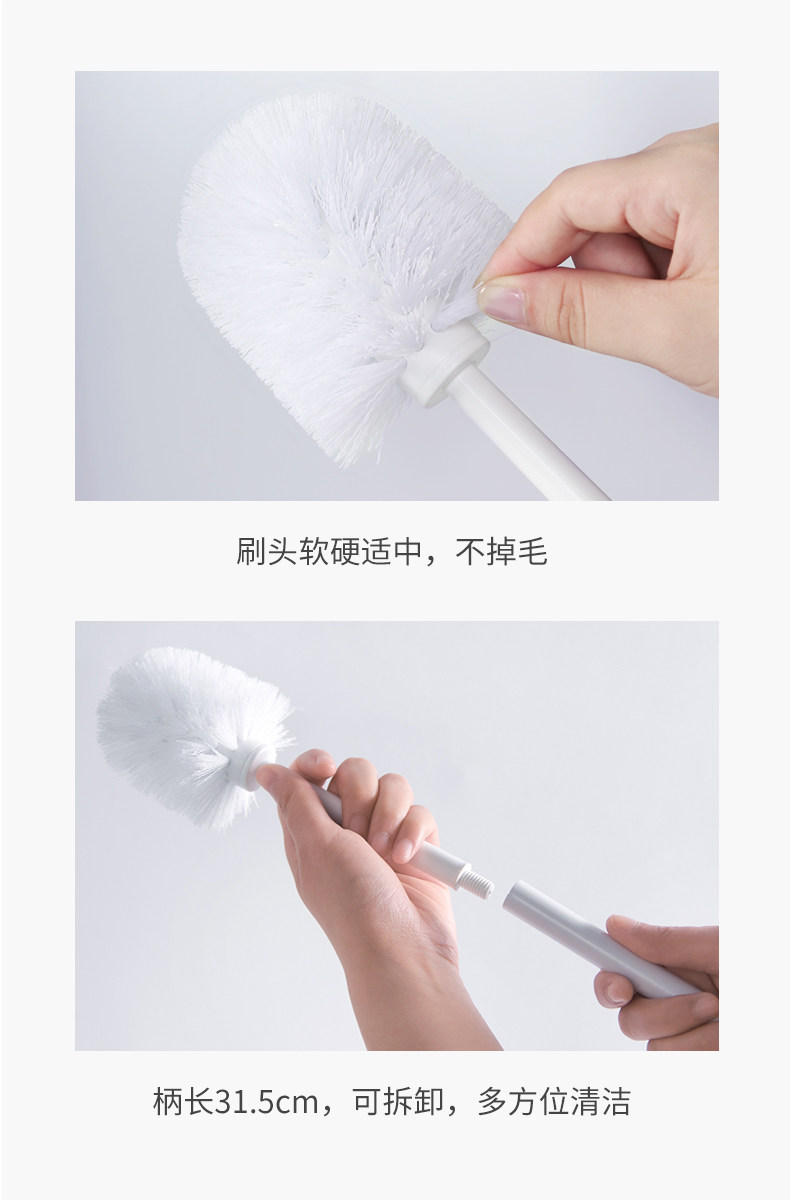 刷头软硬适中，不掉毛

柄长31.5cm，可拆卸，多方位清洁