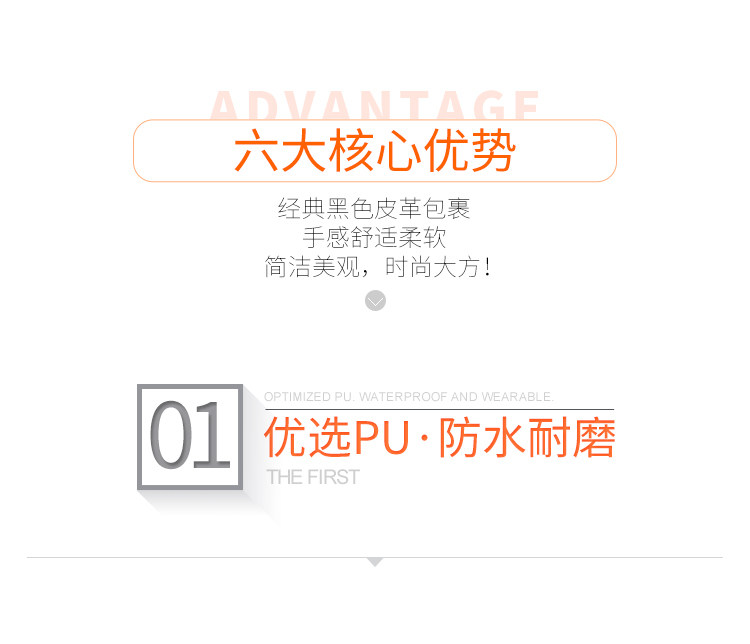 ADVANTAGE
六大核心优势

经典黑色皮革包裹
手感舒适柔软
简洁美观，时尚大方！

01
OPTIMIZED PU. WATERPROOF AND WEARABLE.
优选PU·防水耐磨
THE FIRST