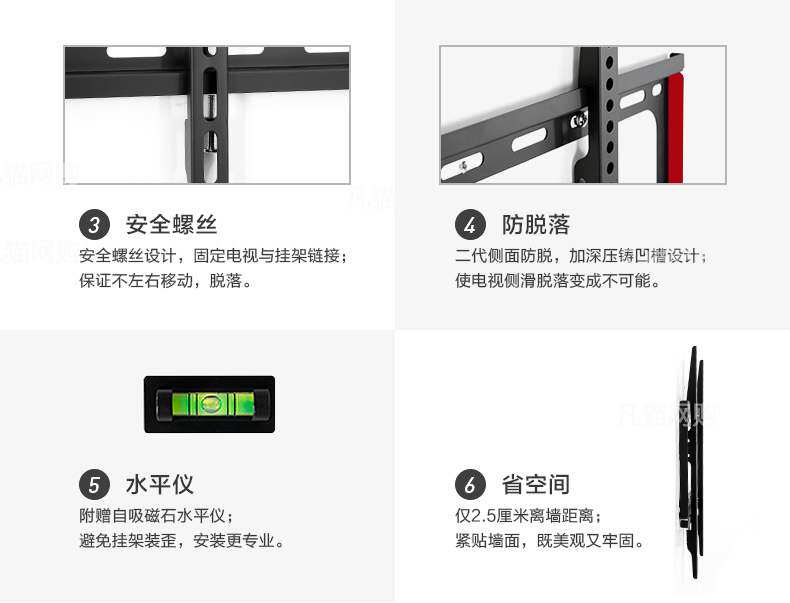 3 安全螺丝
安全螺丝设计，固定电视与挂架链接；保证不左右移动，脱落。

4 防脱落
二代侧面防脱，加深压铸凹槽设计；使电视侧滑脱落变成不可能。

5 水平仪
附赠自吸磁石水平仪；避免挂架装歪，安装更专业。

6 省空间
仅2.5厘米离墙距离；紧贴墙面，既美观又牢固。