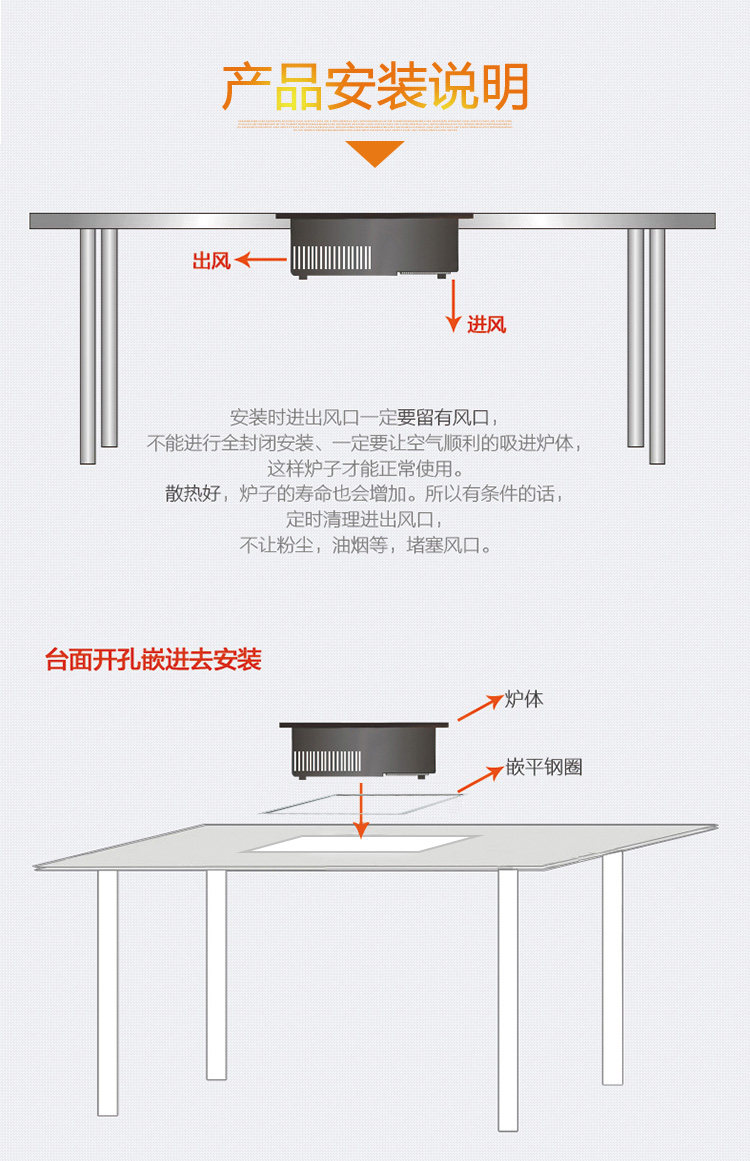 产品安装说明

出风

进风

安装时进出风口一定要留有风口，
不能进行全封闭安装、一定要让空气顺利的吸进炉体，
这样炉子才能正常使用。
散热好，炉子的寿命也会增加。所以有条件的话，
定时清理进出风口，
不让粉尘，油烟等，堵塞风口。

台面开孔嵌进去安装

炉体

嵌平钢圈