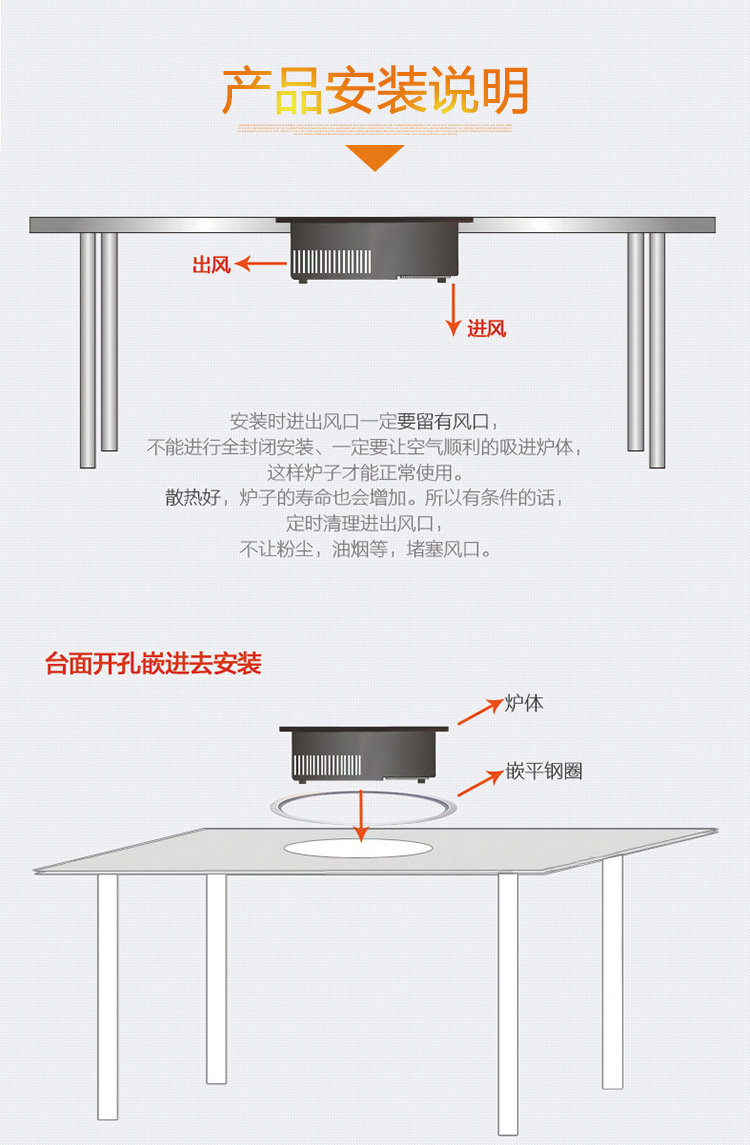 产品安装说明

出风

进风

安装时进出风口一定要留有风口，
不能进行全封闭安装、一定要让空气顺利的吸进炉体，
这样炉子才能正常使用。
散热好，炉子的寿命也会增加。所以有条件的话，
定时清理进出风口，
不让粉尘，油烟等，堵塞风口。

台面开孔嵌进去安装

炉体

嵌平钢圈