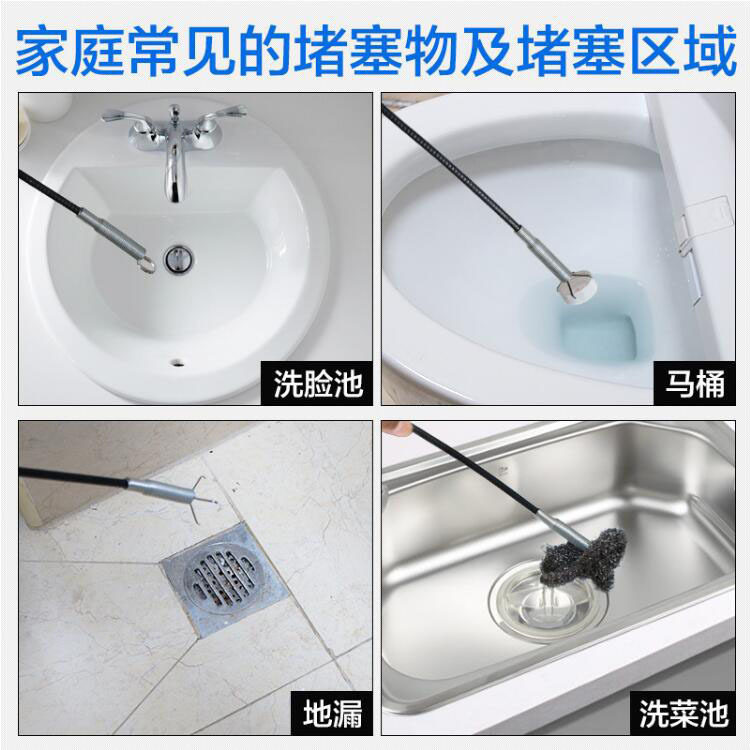 家庭常见的堵塞物及堵塞区域

洗脸池

马桶

地漏

洗菜池