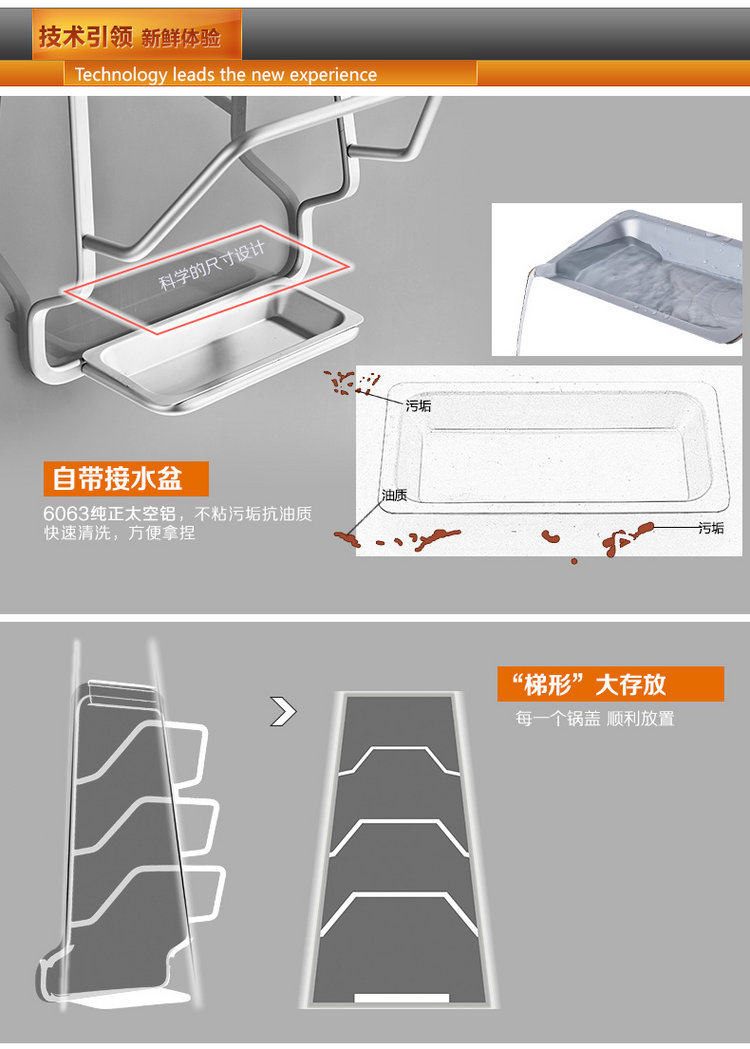 技术引领 新鲜体验

Technology leads the new experience

科学的尺寸设计

污垢

油质

污垢

自带接水盆

6063纯正太空铝，不粘污垢抗油质
快速清洗，方便拿捏

“梯形”大存放

每一个锅盖 顺利放置