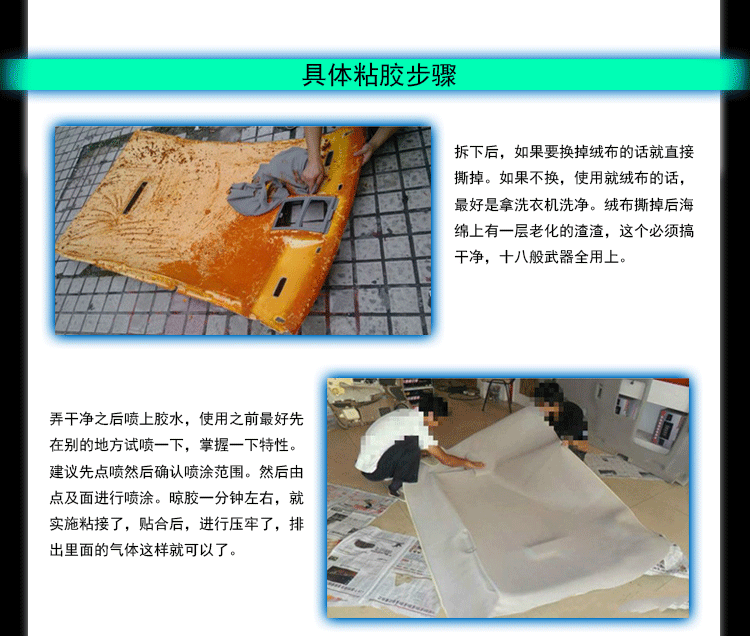 具体粘胶步骤

拆下后，如果要换掉绒布的话就直接撕掉。如果不换，使用就绒布的话，最好是拿洗衣机洗净。绒布撕掉后海绵上有一层老化的渣渣，这个必须搞干净，十八般武器全用上。

弄干净之后喷上胶水，使用之前最好先在别的地方试喷一下，掌握一下特性。建议先点喷然后确认喷涂范围。然后由点及面进行喷涂。晾胶一分钟左右，就实施粘接了，贴合后，进行压牢了，排出里面的气体这样就可以了。