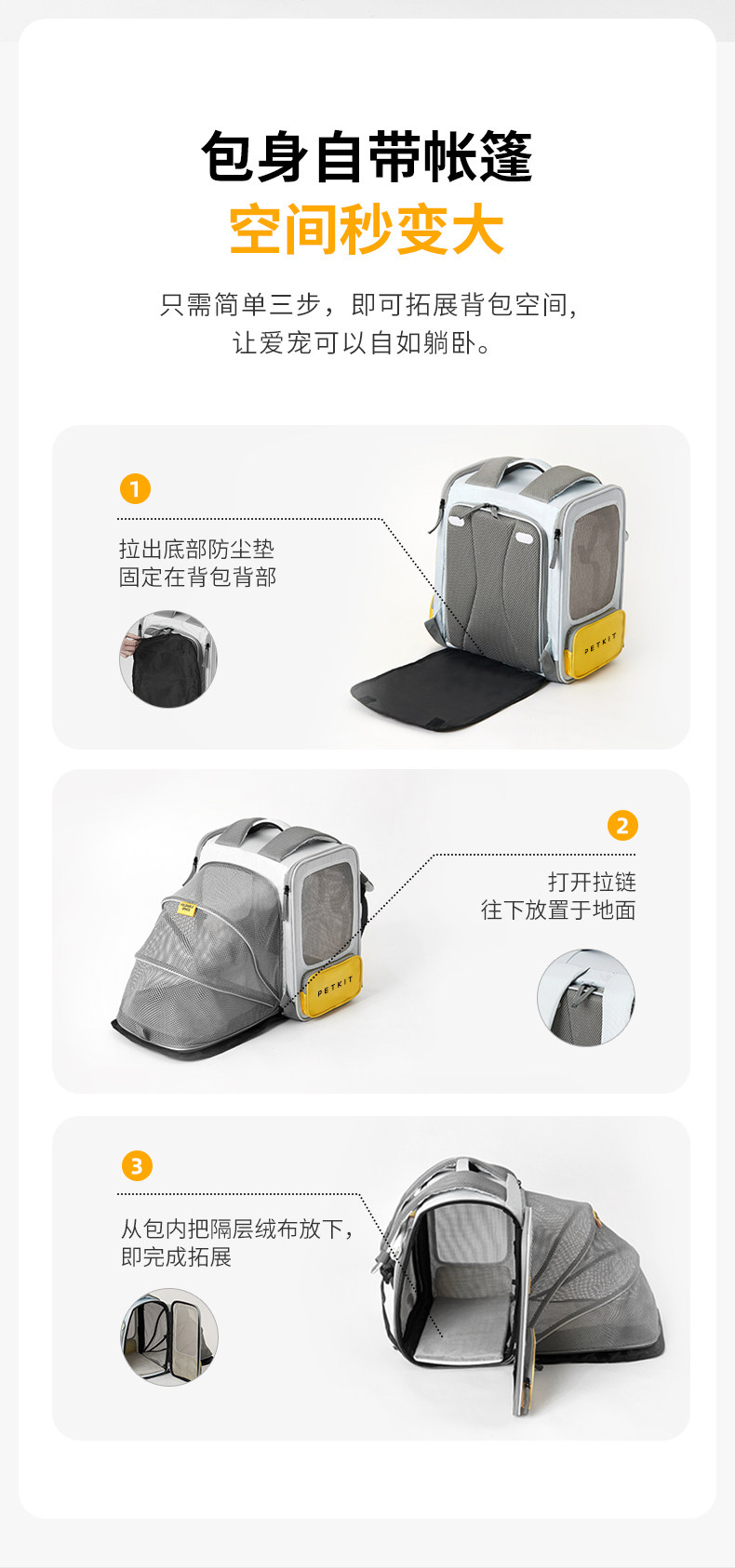 包身自带帐篷
空间秒变大

只需简单三步，即可拓展背包空间，
让爱宠可以自如躺卧。

1
拉出底部防尘垫
固定在背包背部

PETKIT

2
打开拉链
往下放置于地面

PETKIT

3
从包内把隔层绒布放下，
即完成拓展