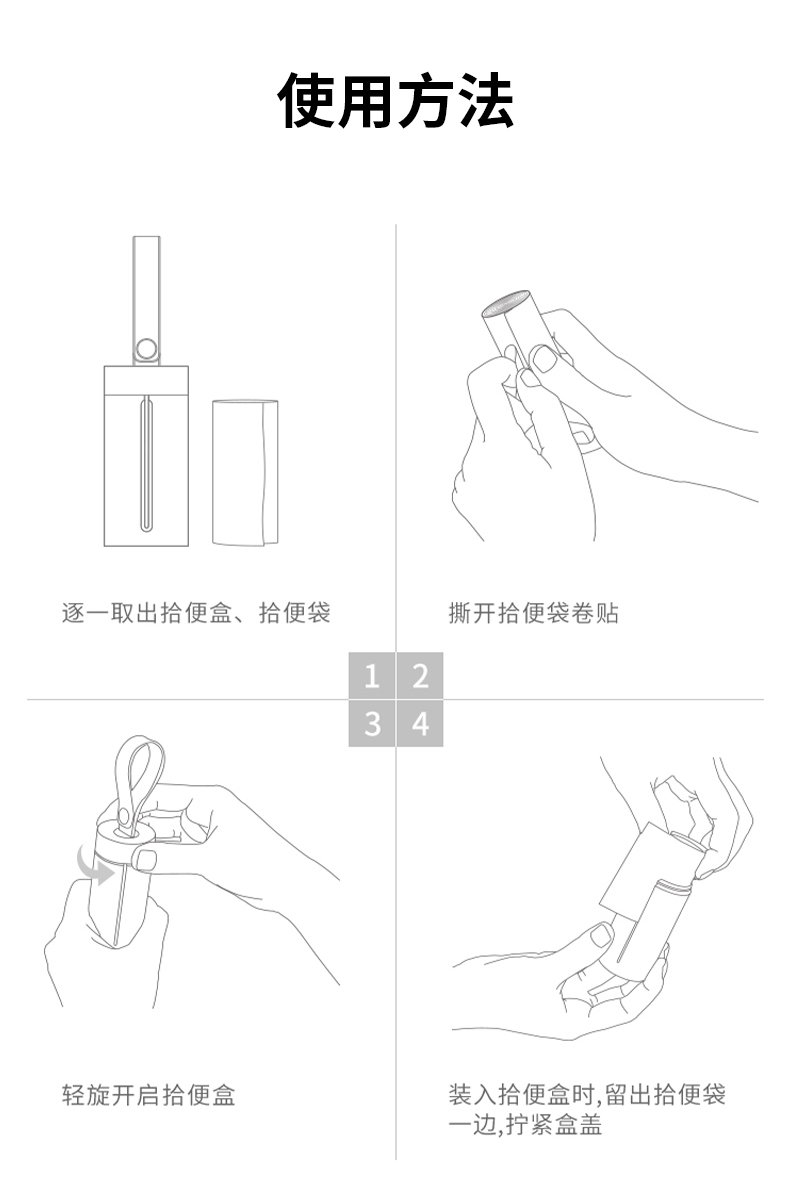 使用方法

逐一取出拾便盒、拾便袋

撕开拾便袋卷贴

1 2
3 4

轻旋开启拾便盒

装入拾便盒时,留出拾便袋一边,拧紧盒盖