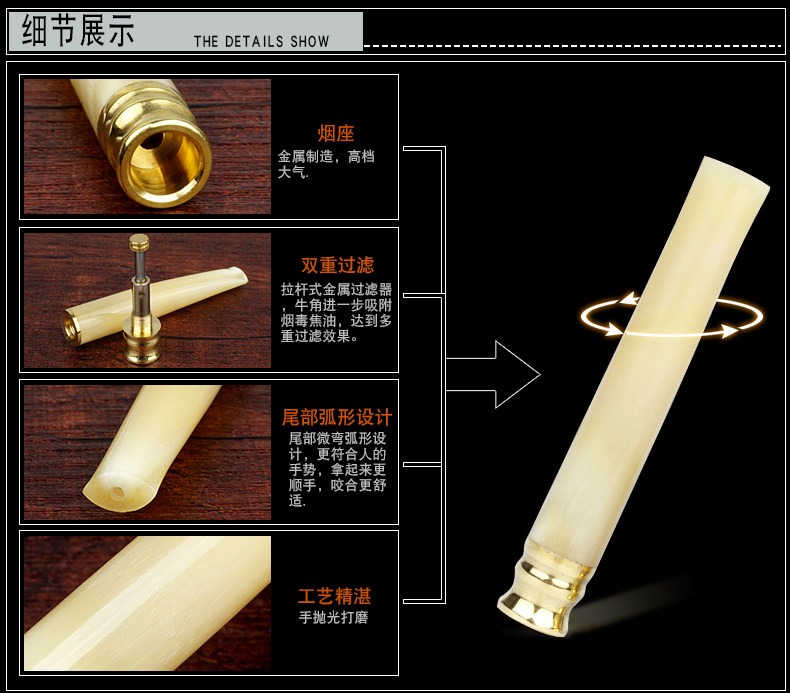 细节展示 THE DETAILS SHOW

烟座
金属制造，高档大气.

双重过滤
拉杆式金属过滤器，牛角进一步吸附烟毒焦油，达到多重过滤效果。

尾部弧形设计
尾部微弯弧形设计，更符合人的手势，拿起来更顺手，咬合更舒适.

工艺精湛
手抛光打磨