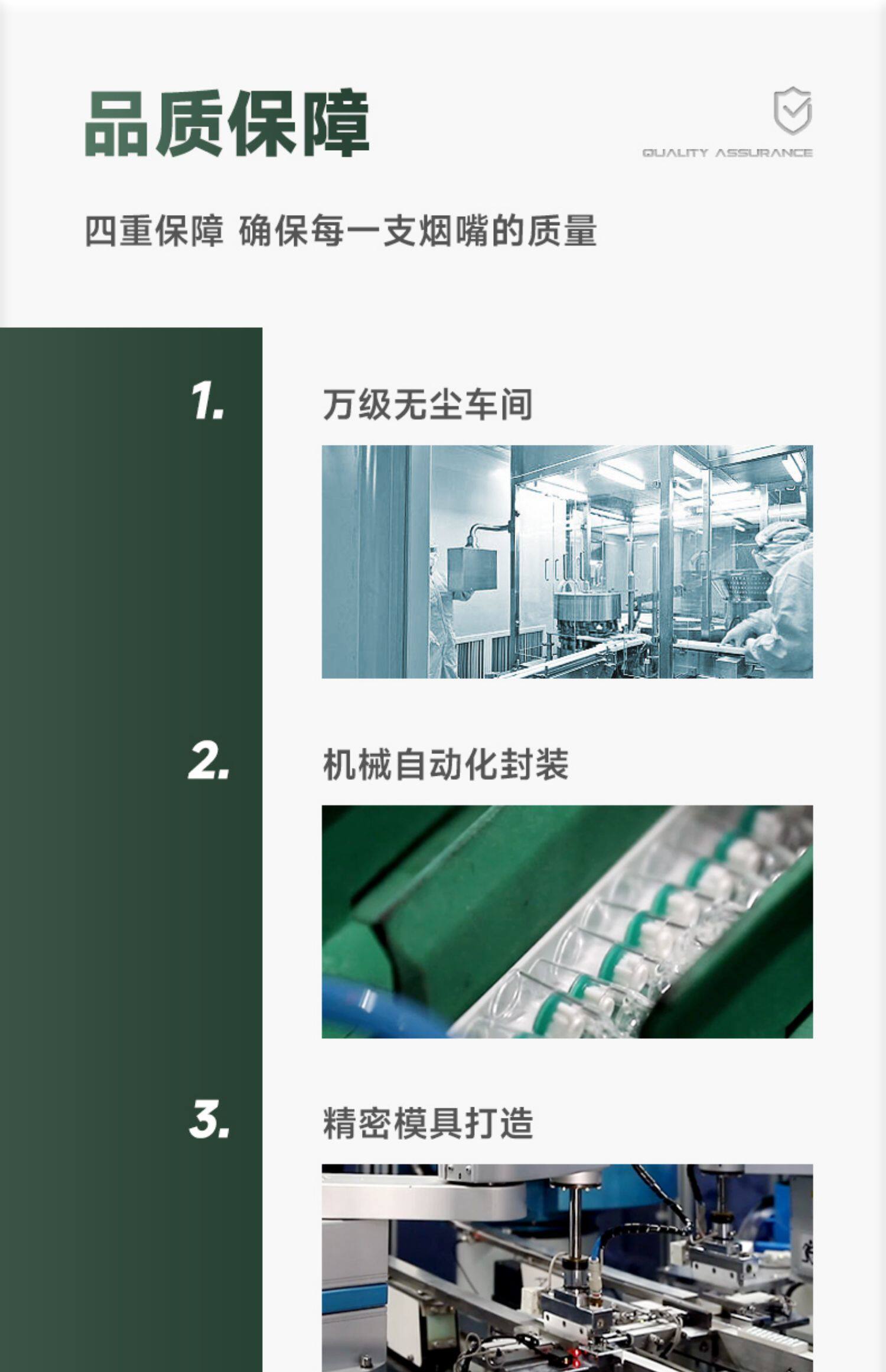 品质保障

QUALITY ASSURANCE

四重保障 确保每一支烟嘴的质量

1.

万级无尘车间

2.

机械自动化封装

3.

精密模具打造