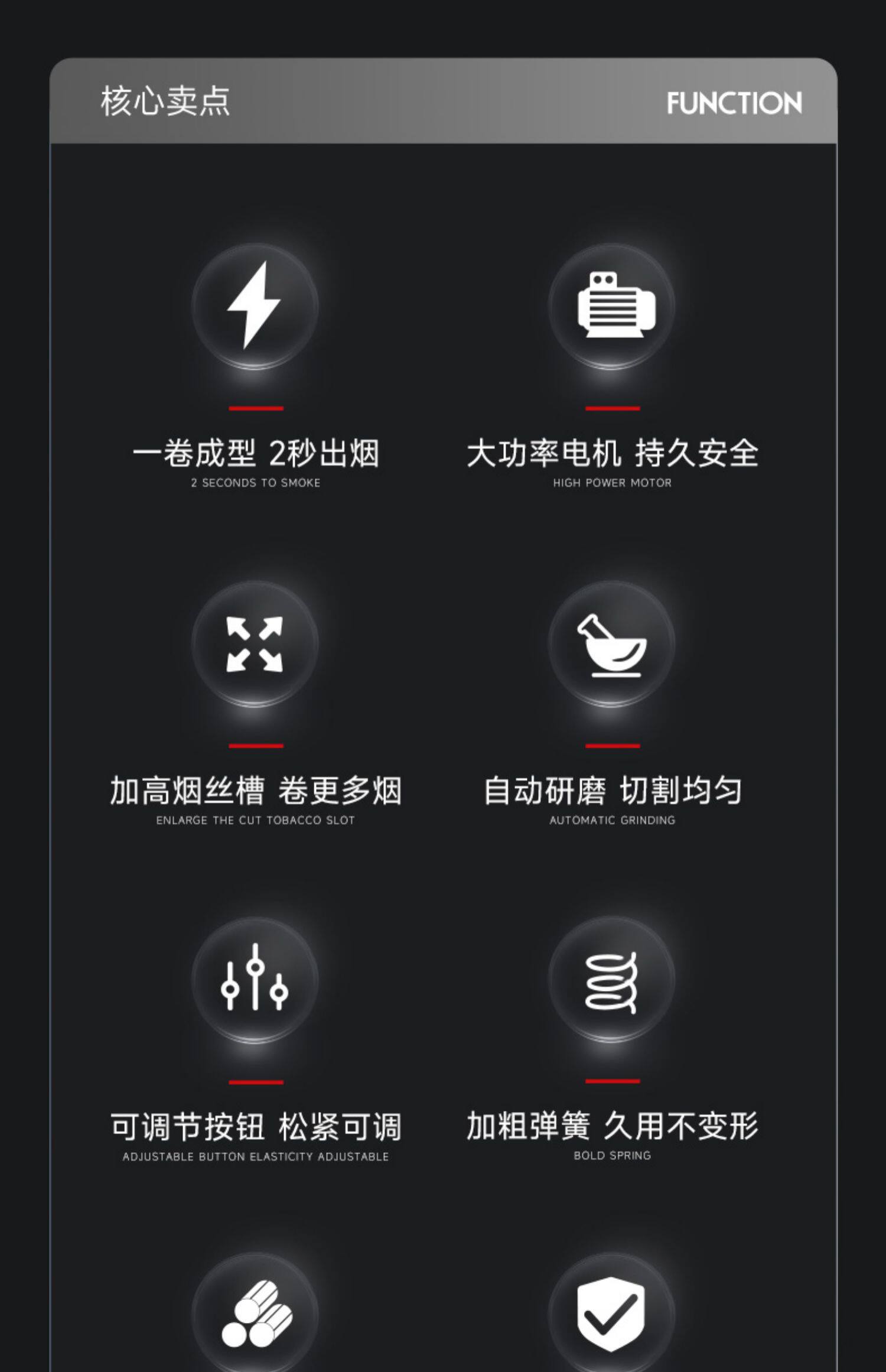 核心卖点

FUNCTION

一卷成型 2秒出烟
2 SECONDS TO SMOKE

大功率电机 持久安全
HIGH POWER MOTOR

加高烟丝槽 卷更多烟
ENLARGE THE CUT TOBACCO SLOT

自动研磨 切割均匀
AUTOMATIC GRINDING

可调节按钮 松紧可调
ADJUSTABLE BUTTON ELASTICITY ADJUSTABLE

加粗弹簧 久用不变形
BOLD SPRING