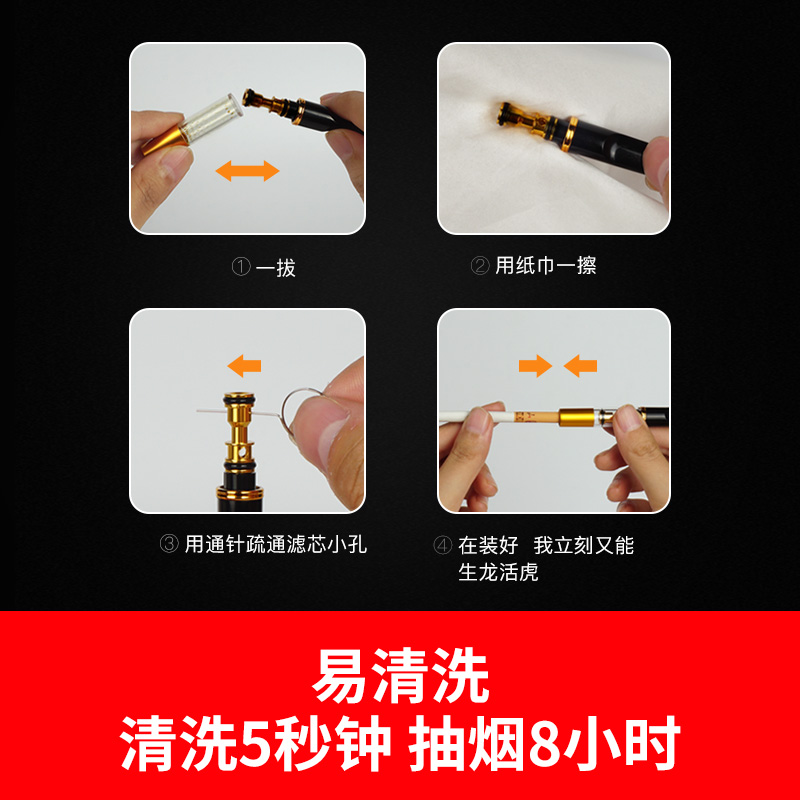 ① 一拔

② 用纸巾一擦

③ 用通针疏通滤芯小孔

④ 在装好 我立刻又能生龙活虎

易清洗
清洗5秒钟 抽烟8小时