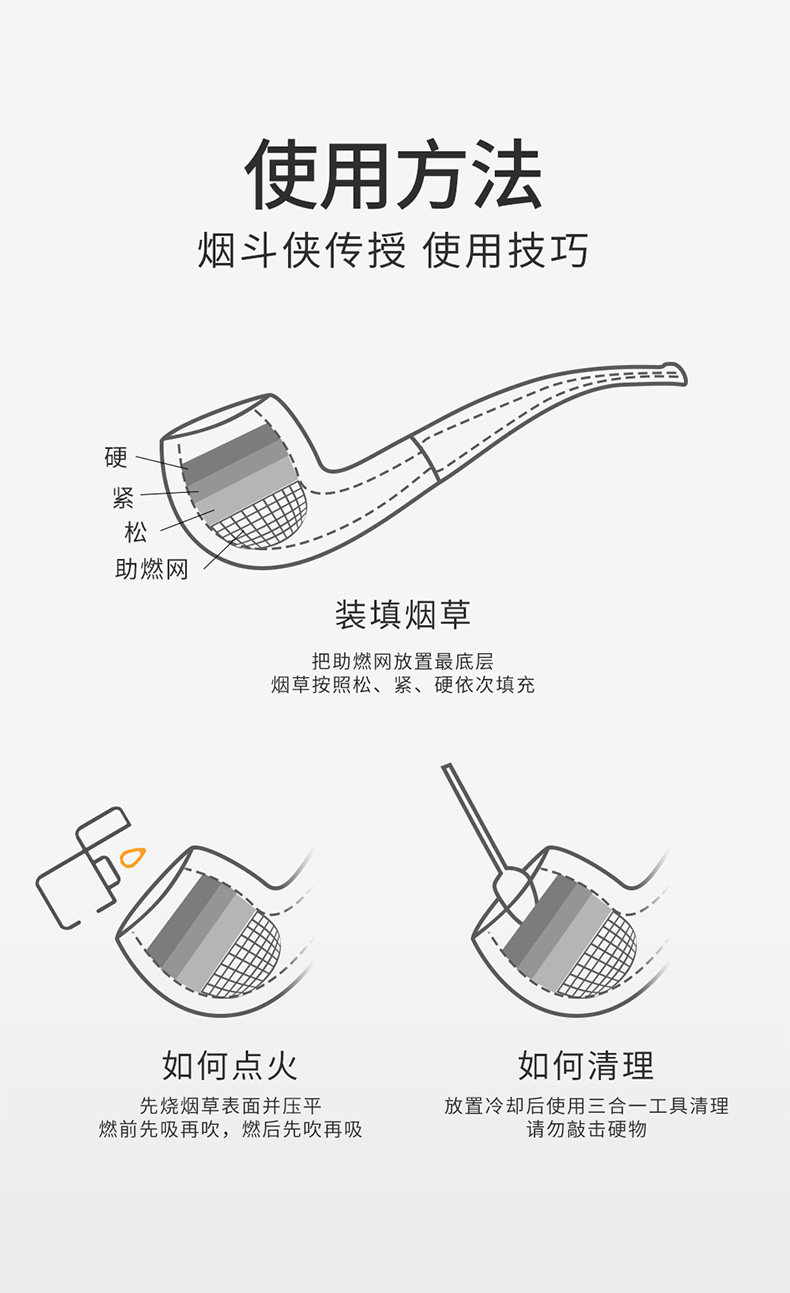 使用方法
烟斗侠传授 使用技巧

硬
紧
松
助燃网

装填烟草

把助燃网放置最底层
烟草按照松、紧、硬依次填充

如何点火

先烧烟草表面并压平
燃前先吸再吹，燃后先吹再吸

如何清理

放置冷却后使用三合一工具清理
请勿敲击硬物