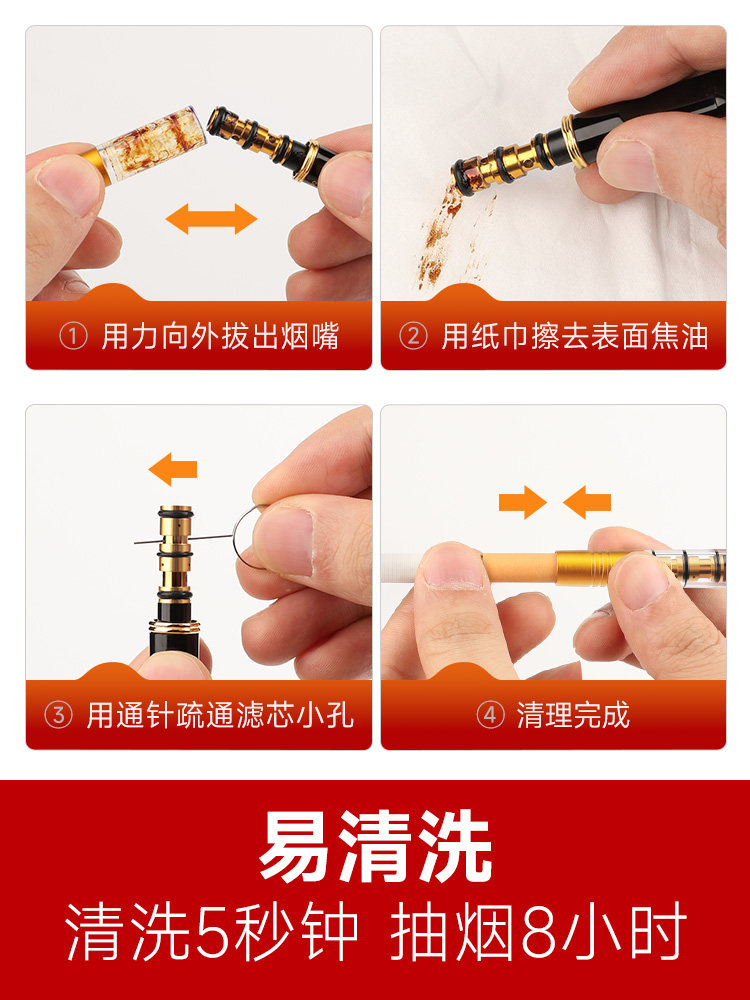 ① 用力向外拔出烟嘴

② 用纸巾擦去表面焦油

③ 用通针疏通滤芯小孔

④ 清理完成

易清洗

清洗5秒钟 抽烟8小时