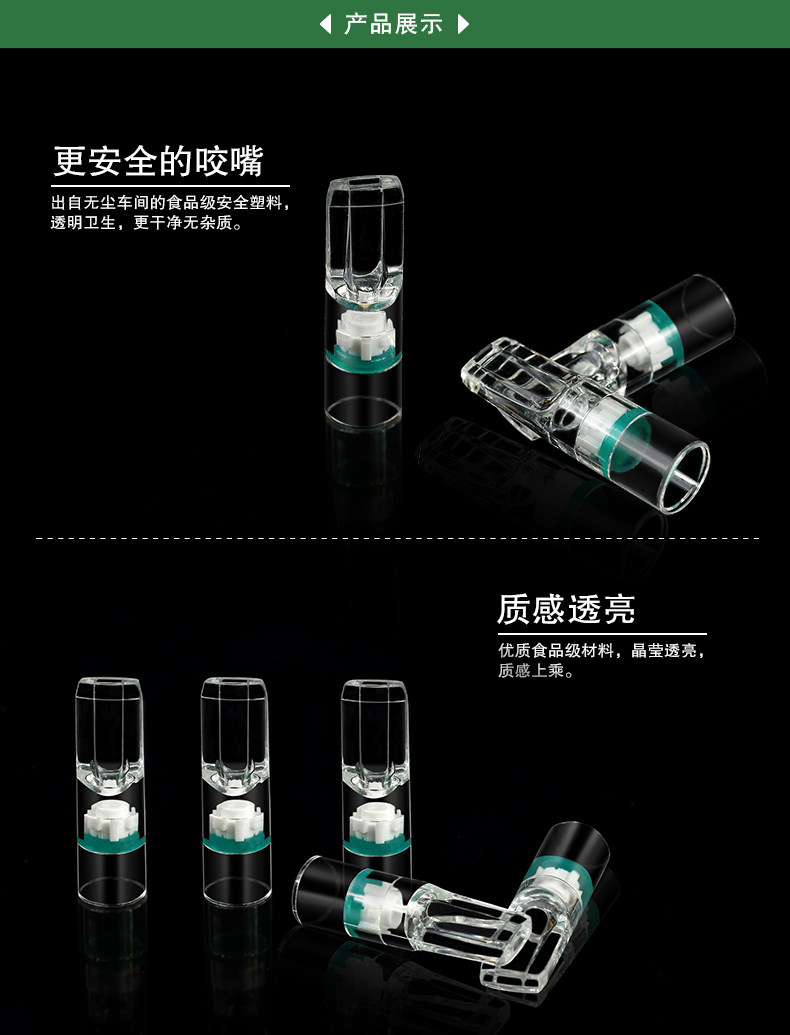 产品展示

更安全的咬嘴

出自无尘车间的食品级安全塑料，透明卫生，更干净无杂质。

质感透亮

优质食品级材料，晶莹透亮，质感上乘。