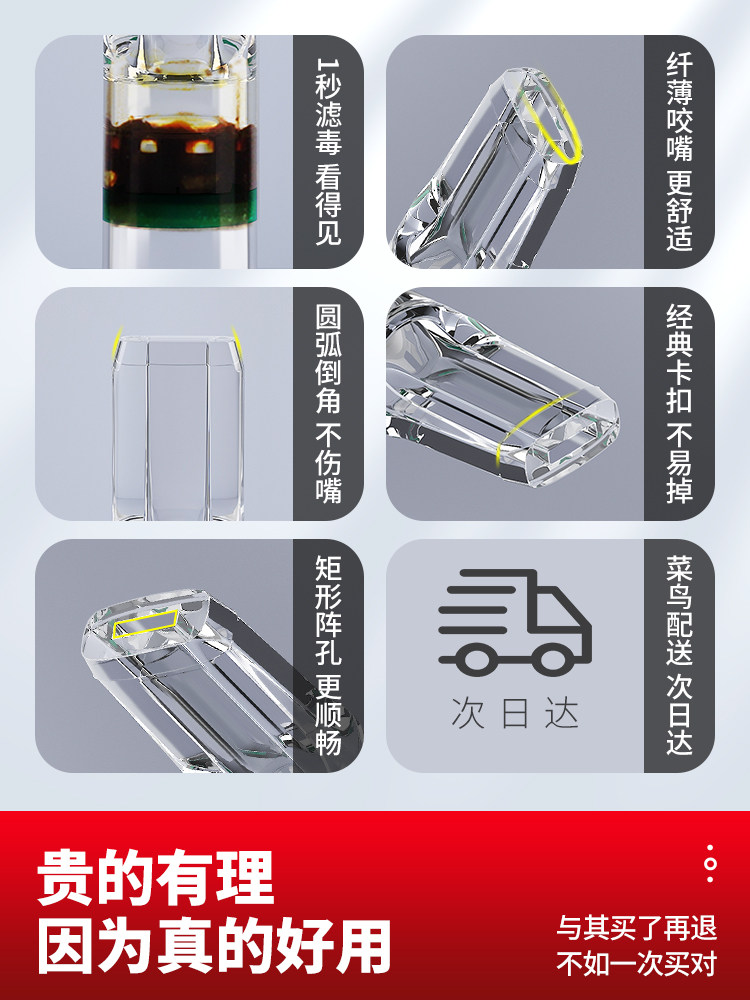 1秒滤毒 看得见

纤薄咬嘴 更舒适

圆弧倒角 不伤嘴

经典卡扣 不易掉

矩形阵孔 更顺畅

次日达

菜鸟配送 次日达

贵的有理
因为真的好用

与其买了再退
不如一次买对