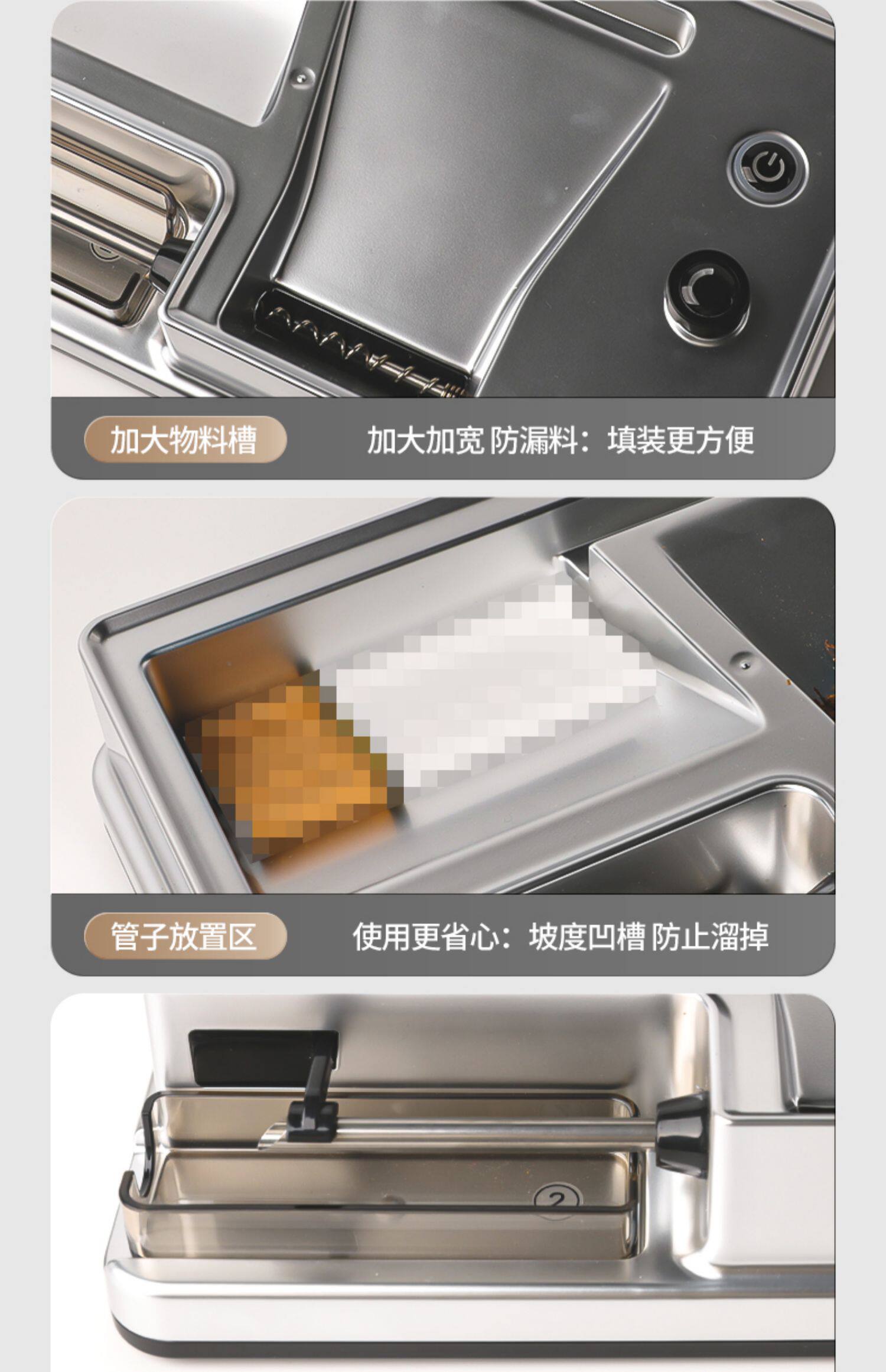 加大物料槽

加大加宽 防漏料：填装更方便

管子放置区

使用更省心：坡度凹槽 防止溜掉

2