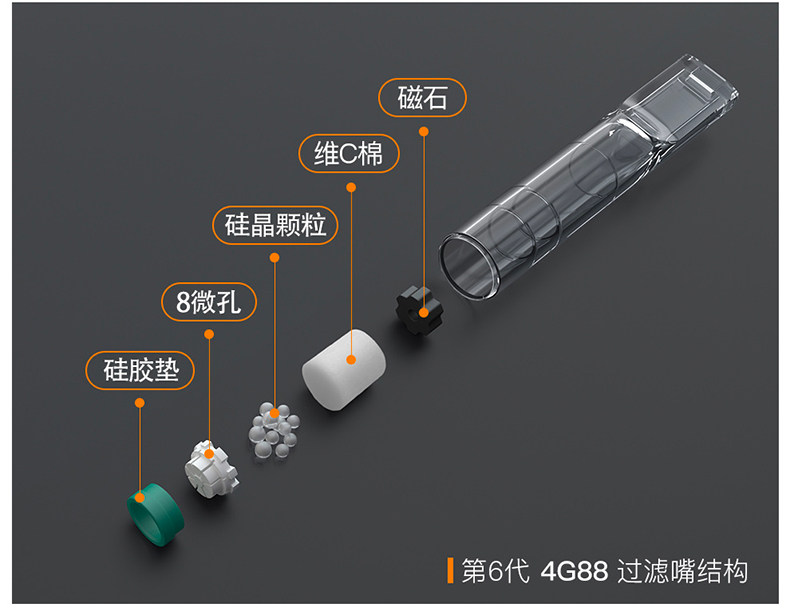 磁石

维C棉

硅晶颗粒

8微孔

硅胶垫

第6代 4G88 过滤嘴结构