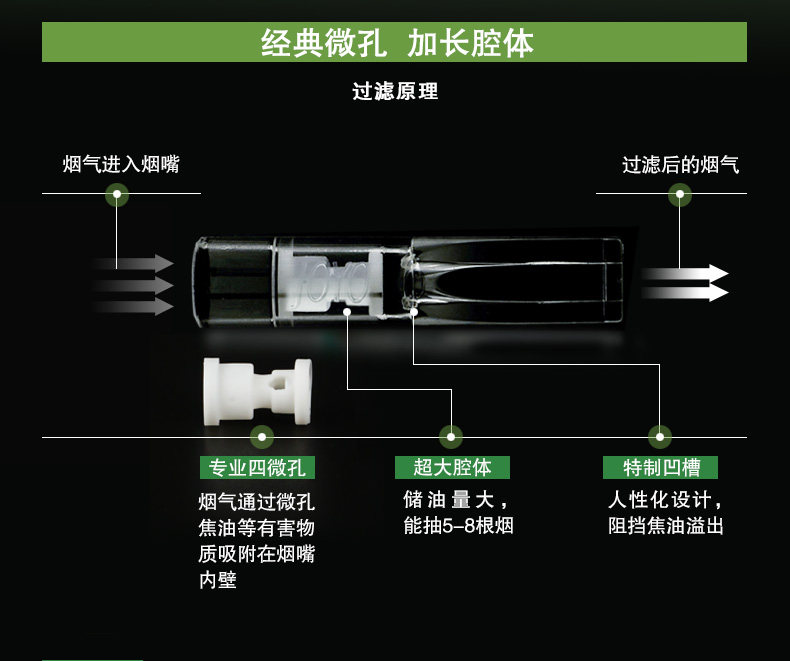 经典微孔 加长腔体

过滤原理

烟气进入烟嘴

过滤后的烟气

JOYO

专业四微孔

烟气通过微孔焦油等有害物质吸附在烟嘴内壁

超大腔体

储油量大，能抽5-8根烟

特制凹槽

人性化设计，阻挡焦油溢出