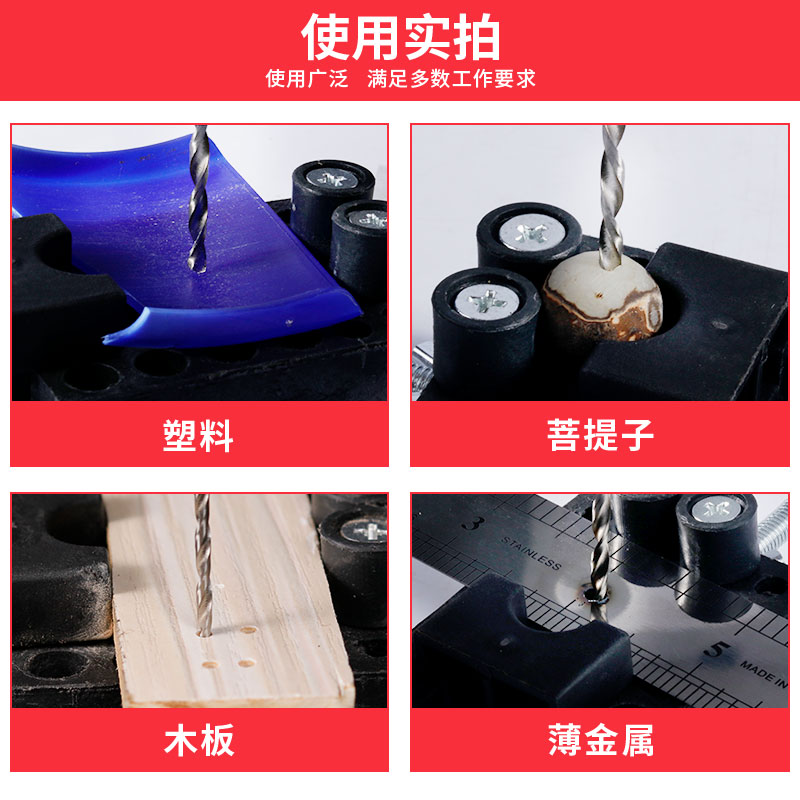 使用实拍
使用广泛 满足多数工作要求

塑料

菩提子

木板

3
STAINLESS
5
MADE IN

薄金属