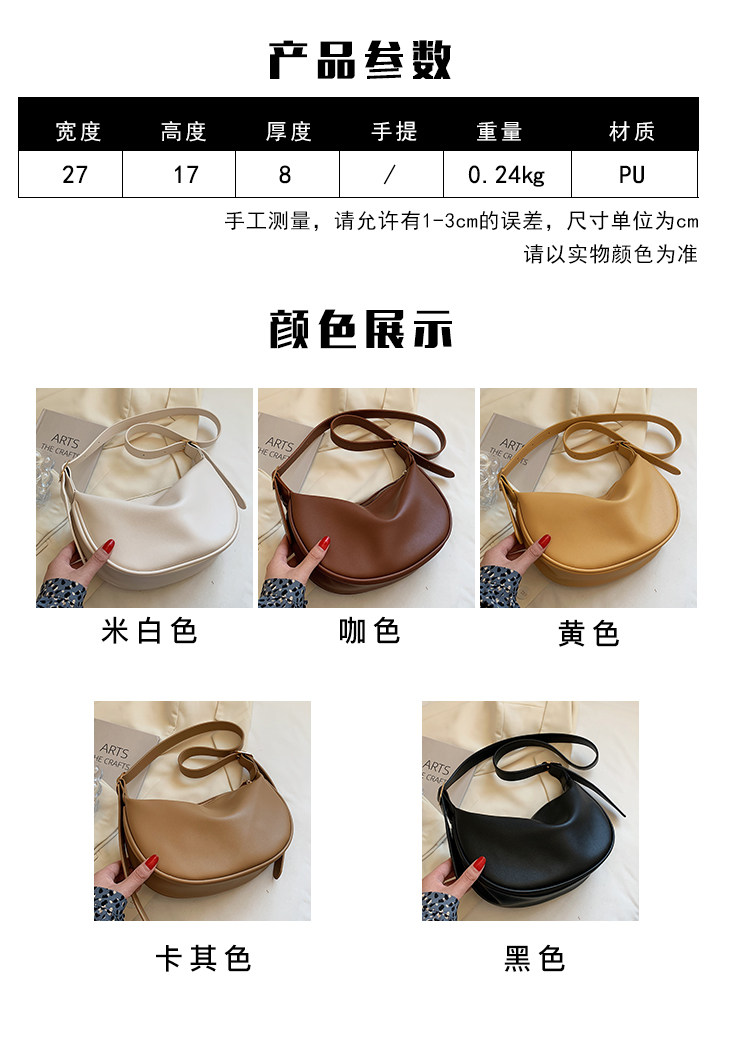 产品参数

| 宽度 | 高度 | 厚度 | 手提 | 重量 | 材质 |
|---|---|---|---|---|---|
| 27 | 17 | 8 | / | 0.24kg | PU |

手工测量，请允许有1-3cm的误差，尺寸单位为cm
请以实物颜色为准

颜色展示

ARTS THE CRAFTS
米白色

ARTS THE CRAFTS
咖色

ARTS THE CRAFTS
黄色

ARTS THE CRAFTS
卡其色

ARTS THE CRAFTS
黑色