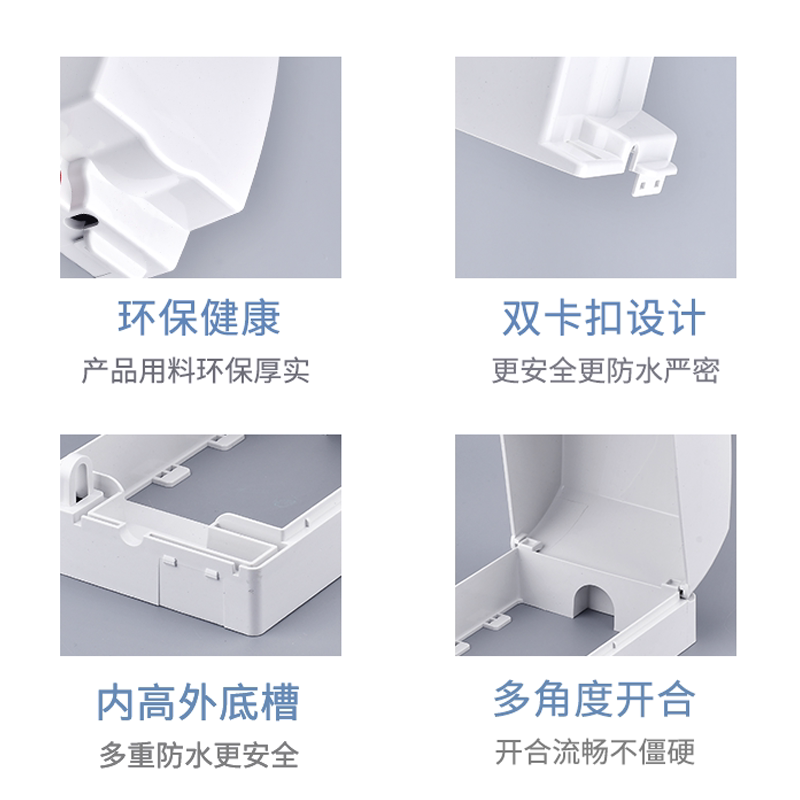 环保健康
产品用料环保厚实

双卡扣设计
更安全更防水严密

内高外底槽
多重防水更安全

多角度开合
开合流畅不僵硬