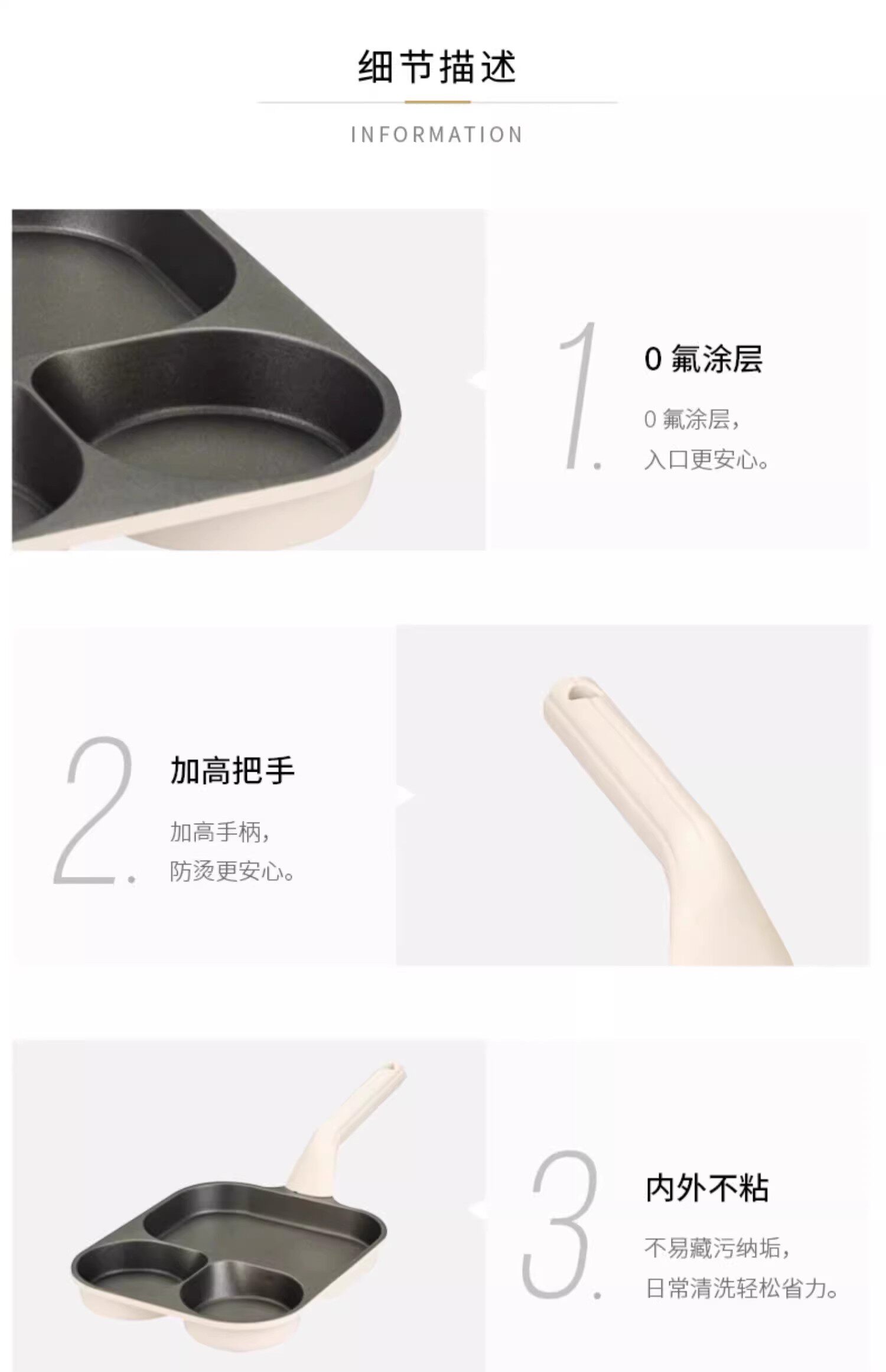 细节描述

INFORMATION

1.

0 氟涂层

0 氟涂层，
入口更安心。

2.

加高把手

加高手柄，
防烫更安心。

3.

内外不粘

不易藏污纳垢，
日常清洗轻松省力。