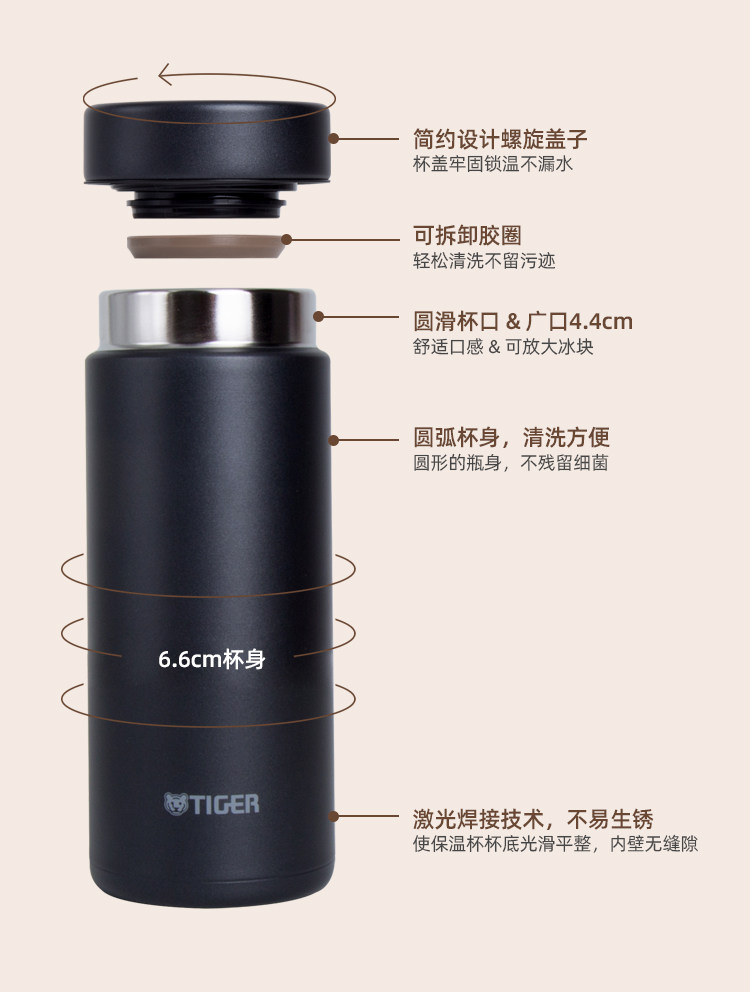 简约设计螺旋盖子
杯盖牢固锁温不漏水

可拆卸胶圈
轻松清洗不留污迹

圆滑杯口 & 广口4.4cm
舒适口感 & 可放大冰块

圆弧杯身，清洗方便
圆形的瓶身，不残留细菌

6.6cm杯身

TIGER

激光焊接技术，不易生锈
使保温杯杯底光滑平整，内壁无缝隙