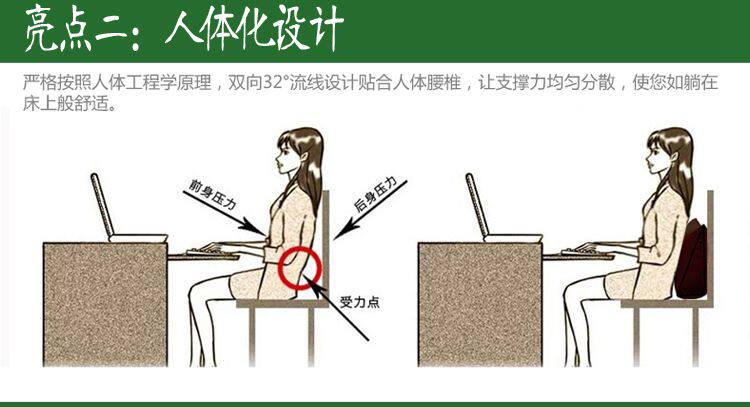 亮点二：人体化设计

严格按照人体工程学原理，双向32°流线设计贴合人体腰椎，让支撑力均匀分散，使您如躺在床上般舒适。

前身压力

后身压力

受力点