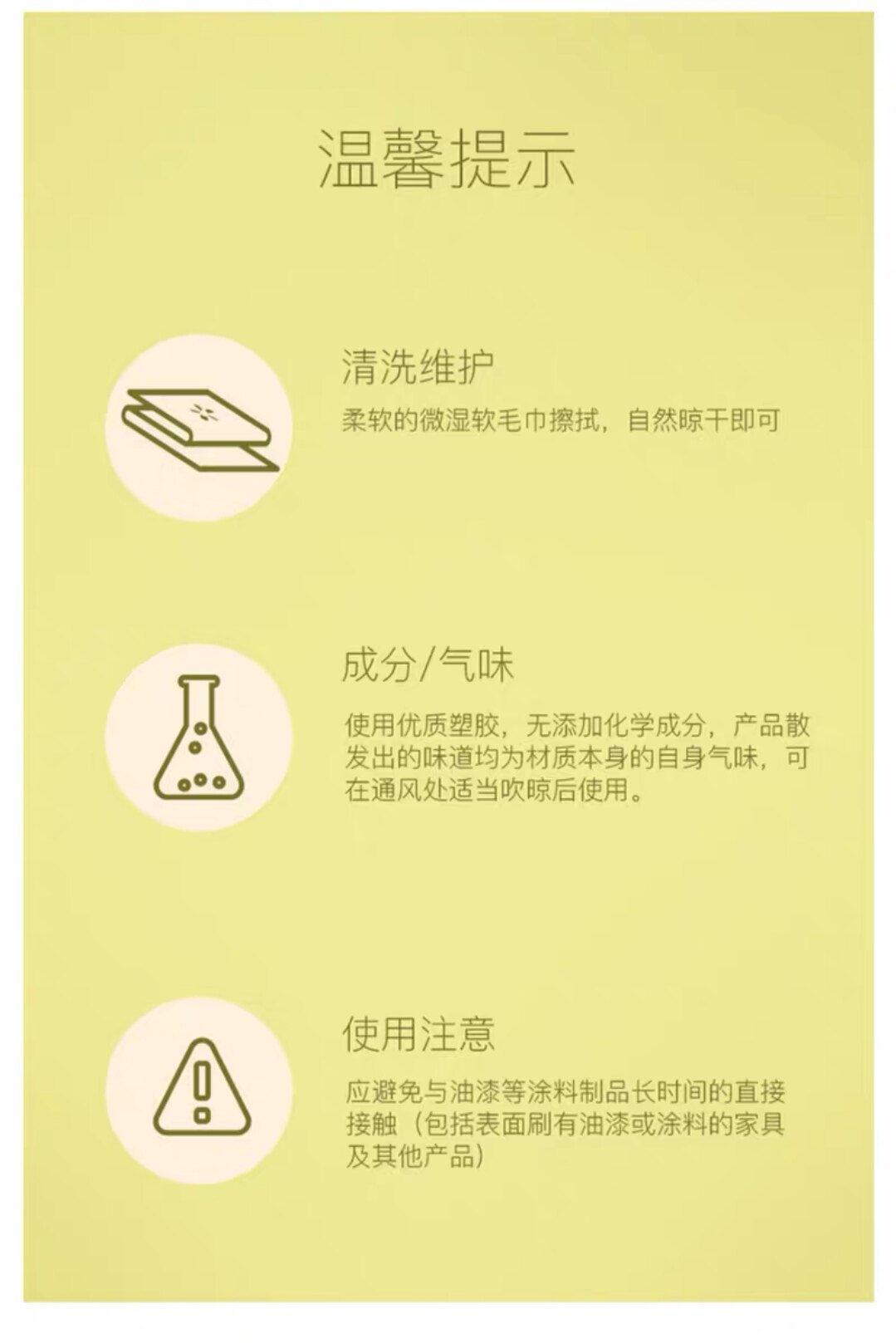 温馨提示

清洗维护

柔软的微湿软毛巾擦拭，自然晾干即可

成分/气味

使用优质塑胶，无添加化学成分，产品散发出的味道均为材质本身的自身气味，可在通风处适当吹晾后使用。

使用注意

应避免与油漆等涂料制品长时间的直接接触（包括表面刷有油漆或涂料的家具及其他产品）