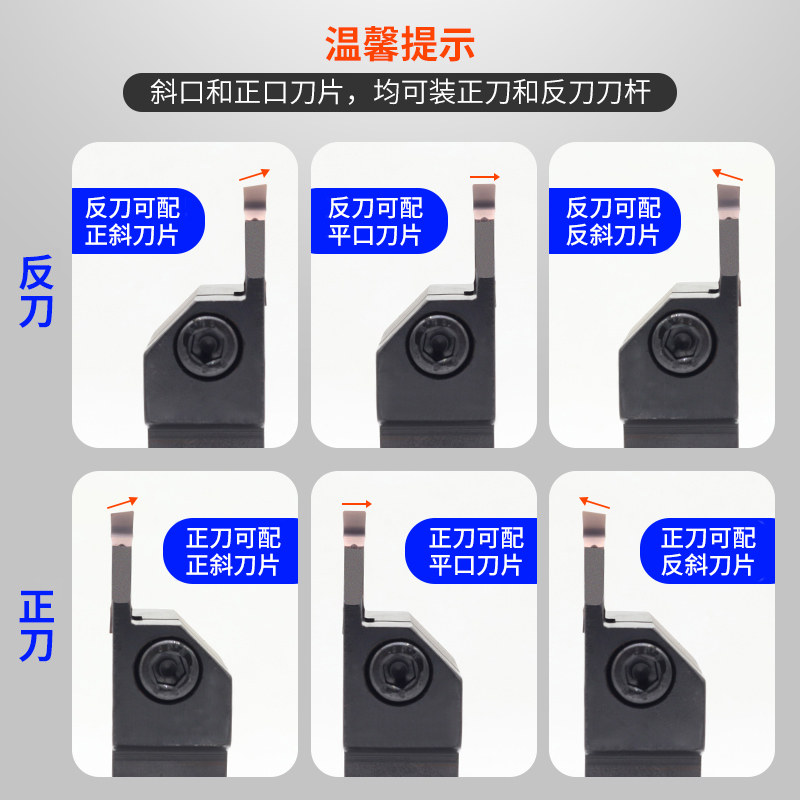 温馨提示

斜口和正口刀片，均可装正刀和反刀刀杆

反刀

反刀可配正斜刀片

反刀可配平口刀片

反刀可配反斜刀片

正刀

正刀可配正斜刀片

正刀可配平口刀片

正刀可配反斜刀片