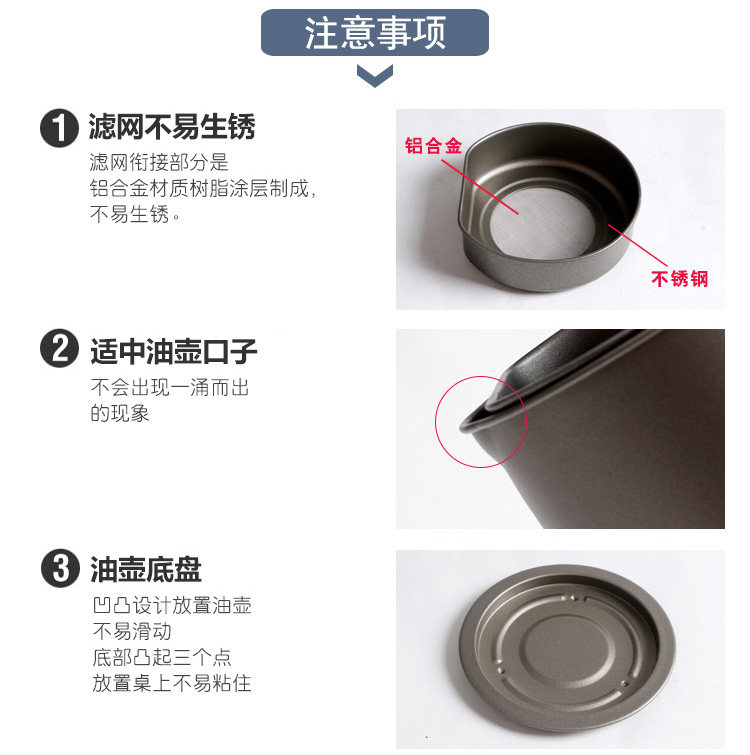 注意事项

1 滤网不易生锈
滤网衔接部分是
铝合金材质树脂涂层制成，
不易生锈。

铝合金
不锈钢

2 适中油壶口子
不会出现一涌而出
的现象

3 油壶底盘
凹凸设计放置油壶
不易滑动
底部凸起三个点
放置桌上不易粘住