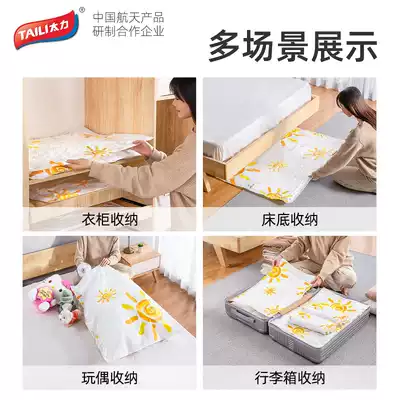 TAILI太力®

中国航天产品
研制合作企业

多场景展示

衣柜收纳

床底收纳

玩偶收纳

行李箱收纳