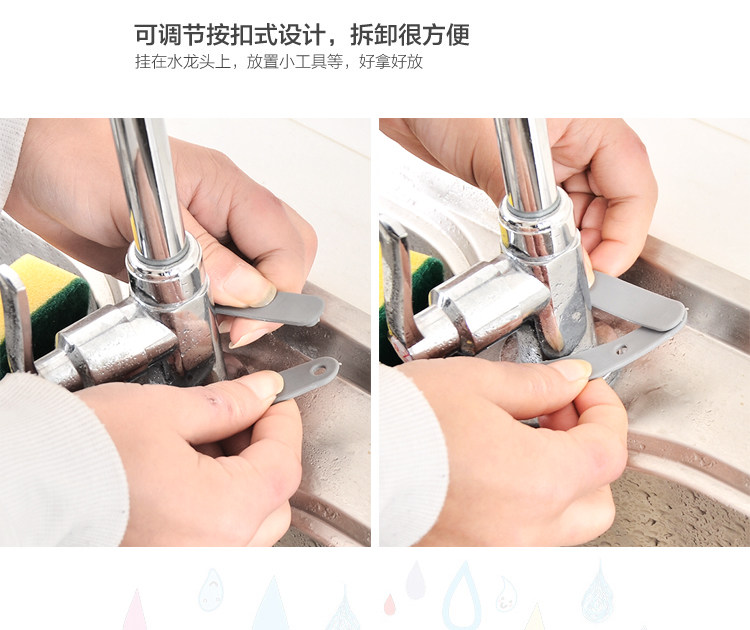 可调节按扣式设计，拆卸很方便
挂在水龙头上，放置小工具等，好拿好放