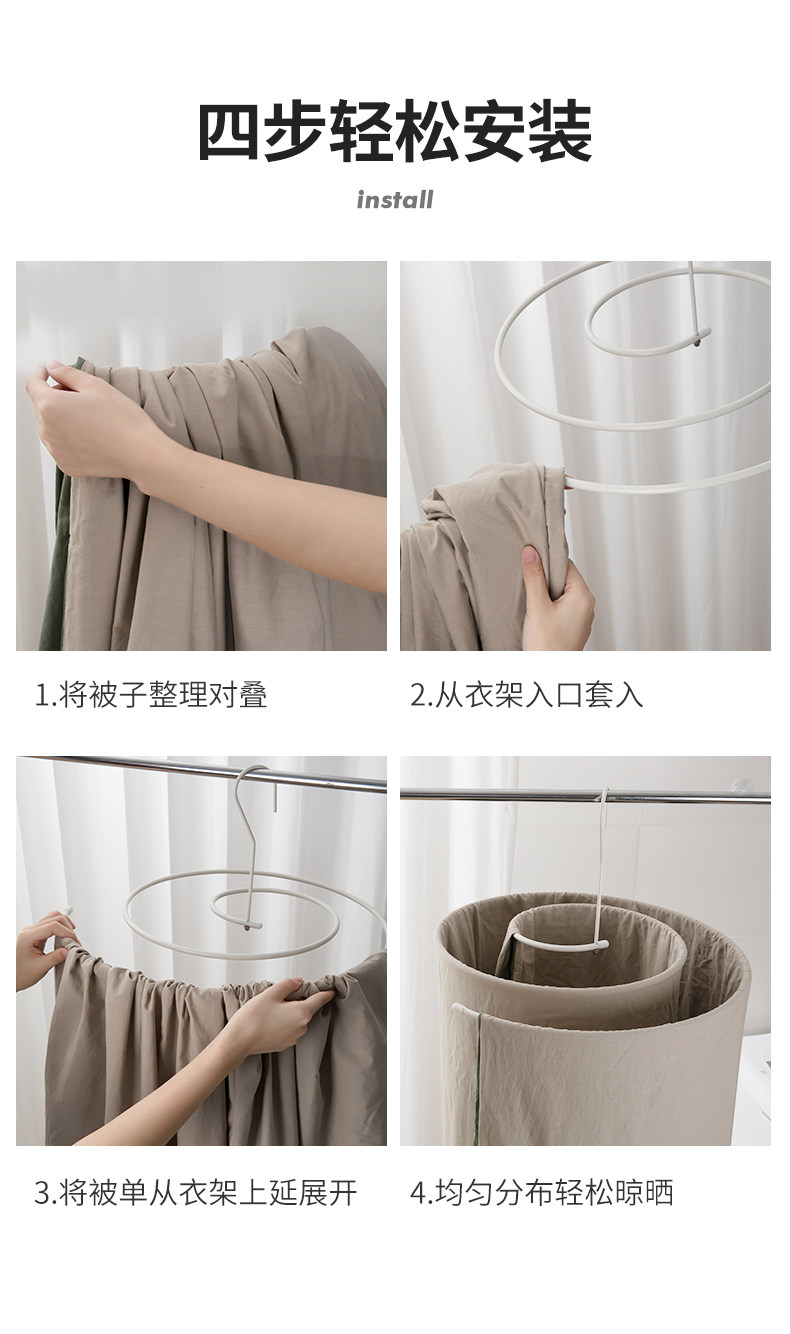 四步轻松安装

install

1.将被子整理对叠

2.从衣架入口套入

3.将被单从衣架上延展开

4.均匀分布轻松晾晒