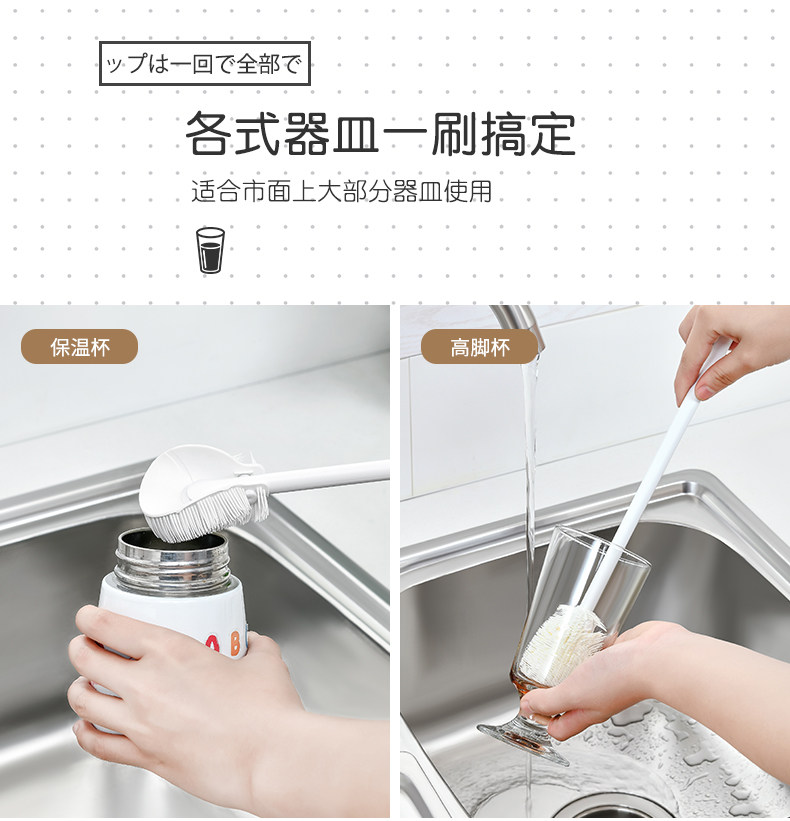 ップは一回で全部で

各式器皿一刷搞定

适合市面上大部分器皿使用

保温杯

A B

高脚杯