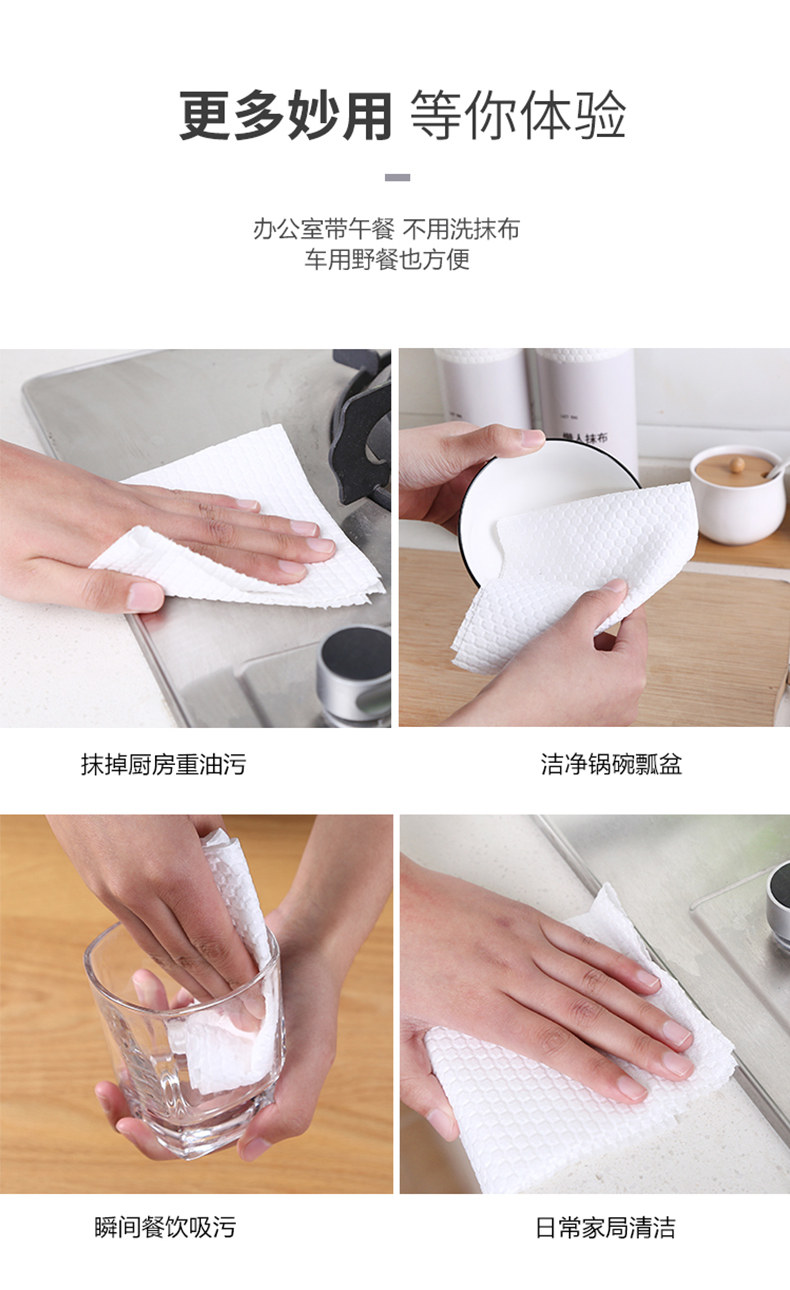 更多妙用 等你体验

办公室带午餐 不用洗抹布
车用野餐也方便

懒人抹布

抹掉厨房重油污

洁净锅碗瓢盆

瞬间餐饮吸污

日常家局清洁