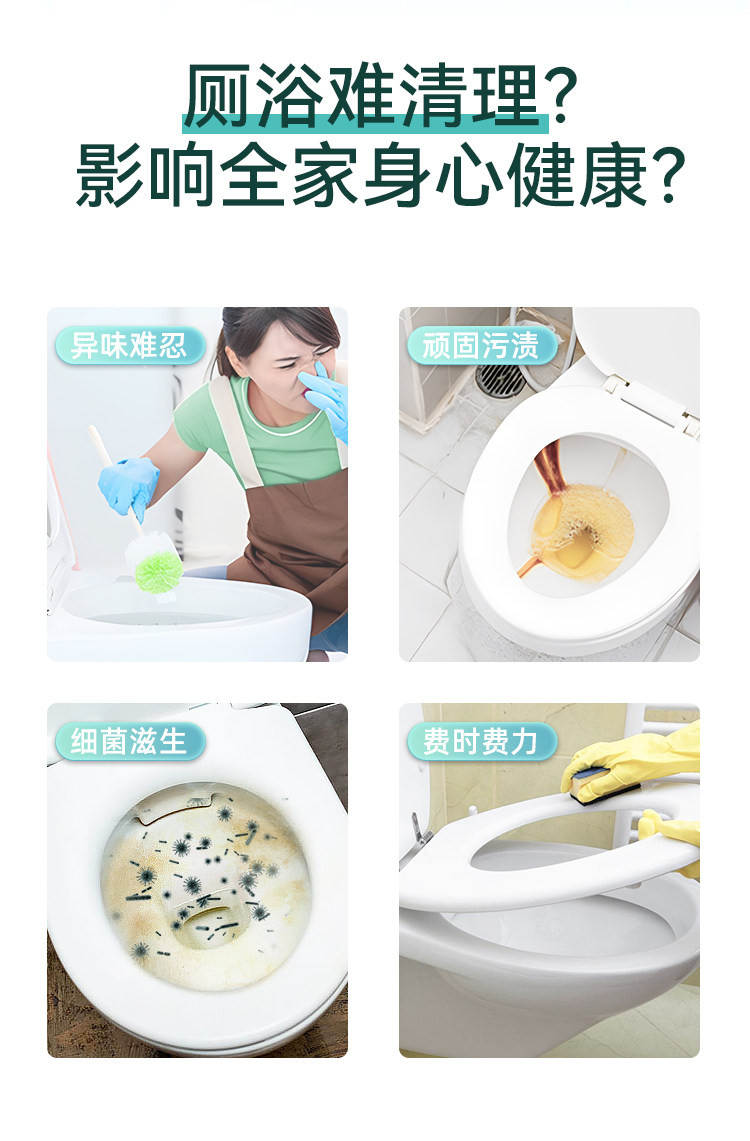 厕浴难清理?
影响全家身心健康?

异味难忍

顽固污渍

细菌滋生

费时费力