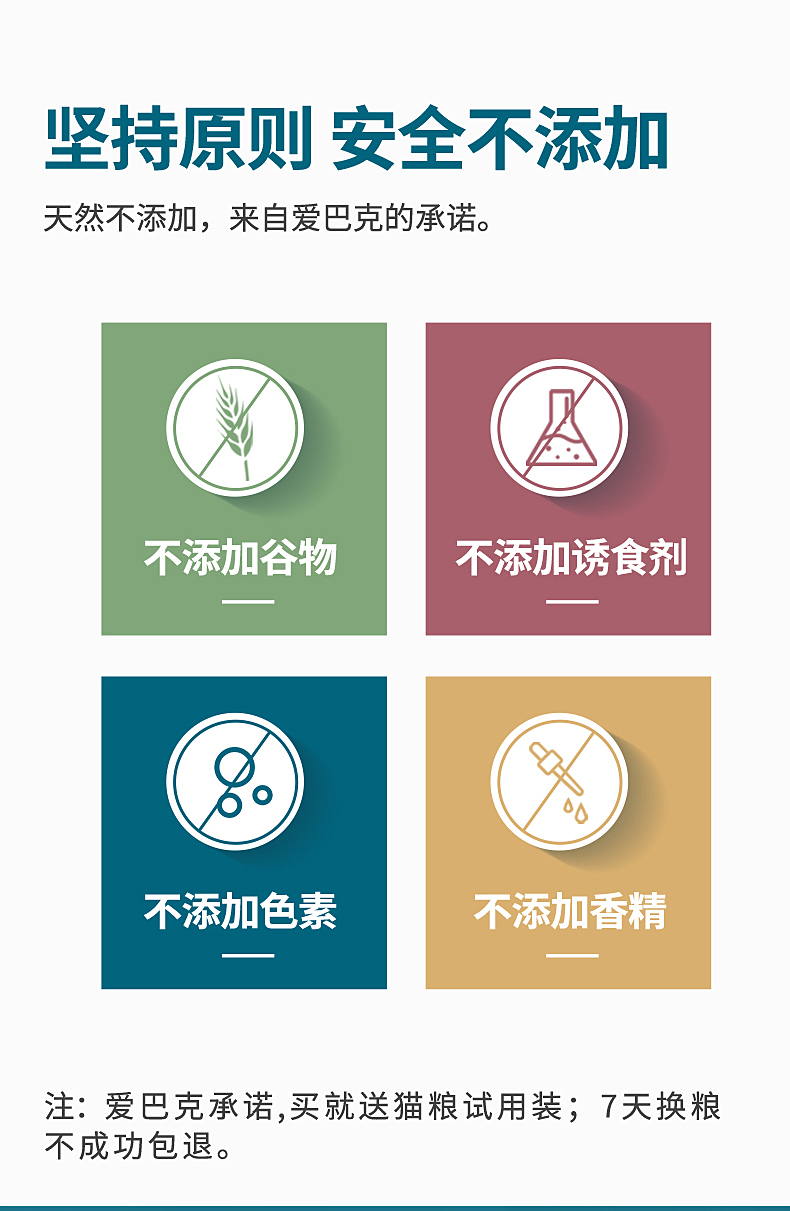 坚持原则 安全不添加

天然不添加，来自爱巴克的承诺。

不添加谷物

不添加诱食剂

不添加色素

不添加香精

注：爱巴克承诺,买就送猫粮试用装；7天换粮不成功包退。