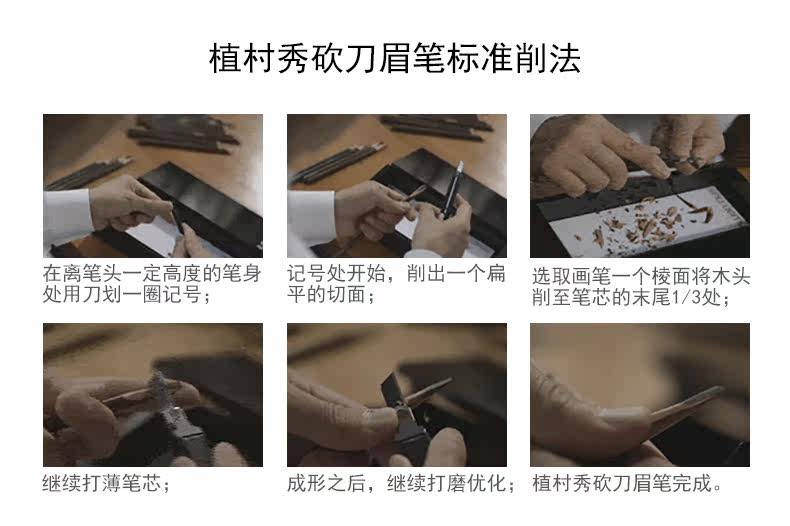 植村秀砍刀眉笔标准削法

在离笔头一定高度的笔身处用刀划一圈记号；

记号处开始，削出一个扁平的切面；

选取画笔一个棱面将木头削至笔芯的末尾1/3处；

继续打薄笔芯；

成形之后，继续打磨优化；

植村秀砍刀眉笔完成。