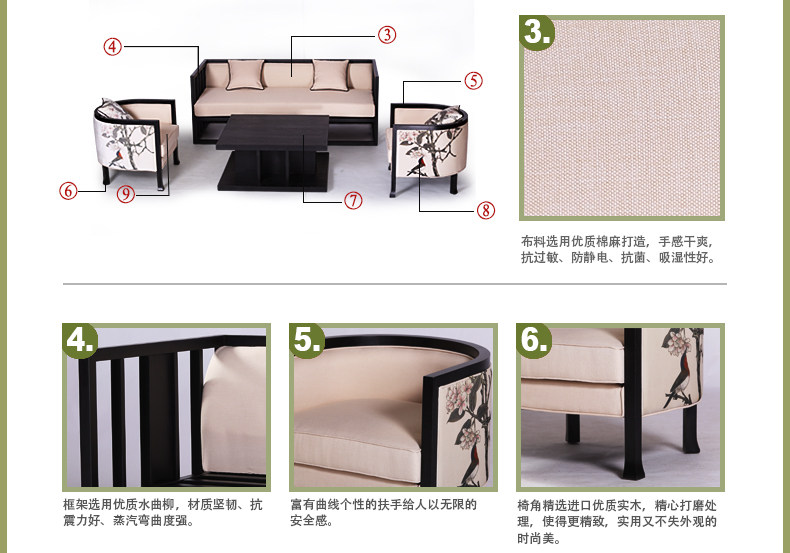 ④
③
⑤
⑥
⑨
⑦
⑧

3.

布料选用优质棉麻打造，手感干爽，抗过敏、防静电、抗菌、吸湿性好。

4.

框架选用优质水曲柳，材质坚韧、抗震力好、蒸汽弯曲度强。

5.

富有曲线个性的扶手给人以无限的安全感。

6.

椅角精选进口优质实木，精心打磨处理，使得更精致，实用又不失外观的时尚美。