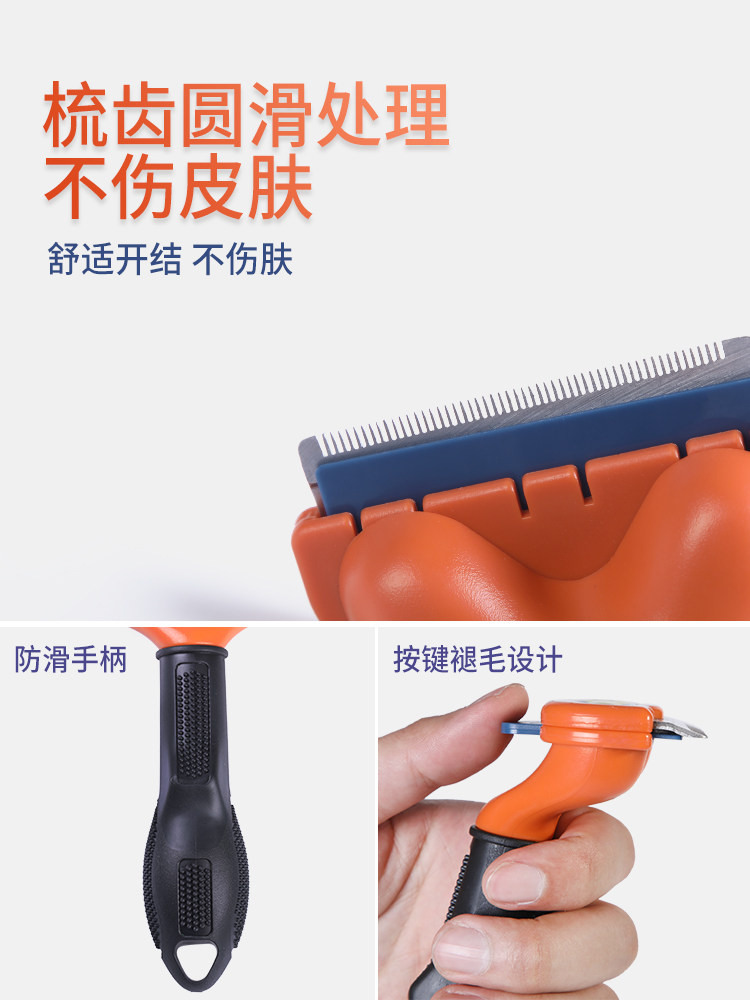 梳齿圆滑处理
不伤皮肤

舒适开结 不伤肤

防滑手柄

按键褪毛设计