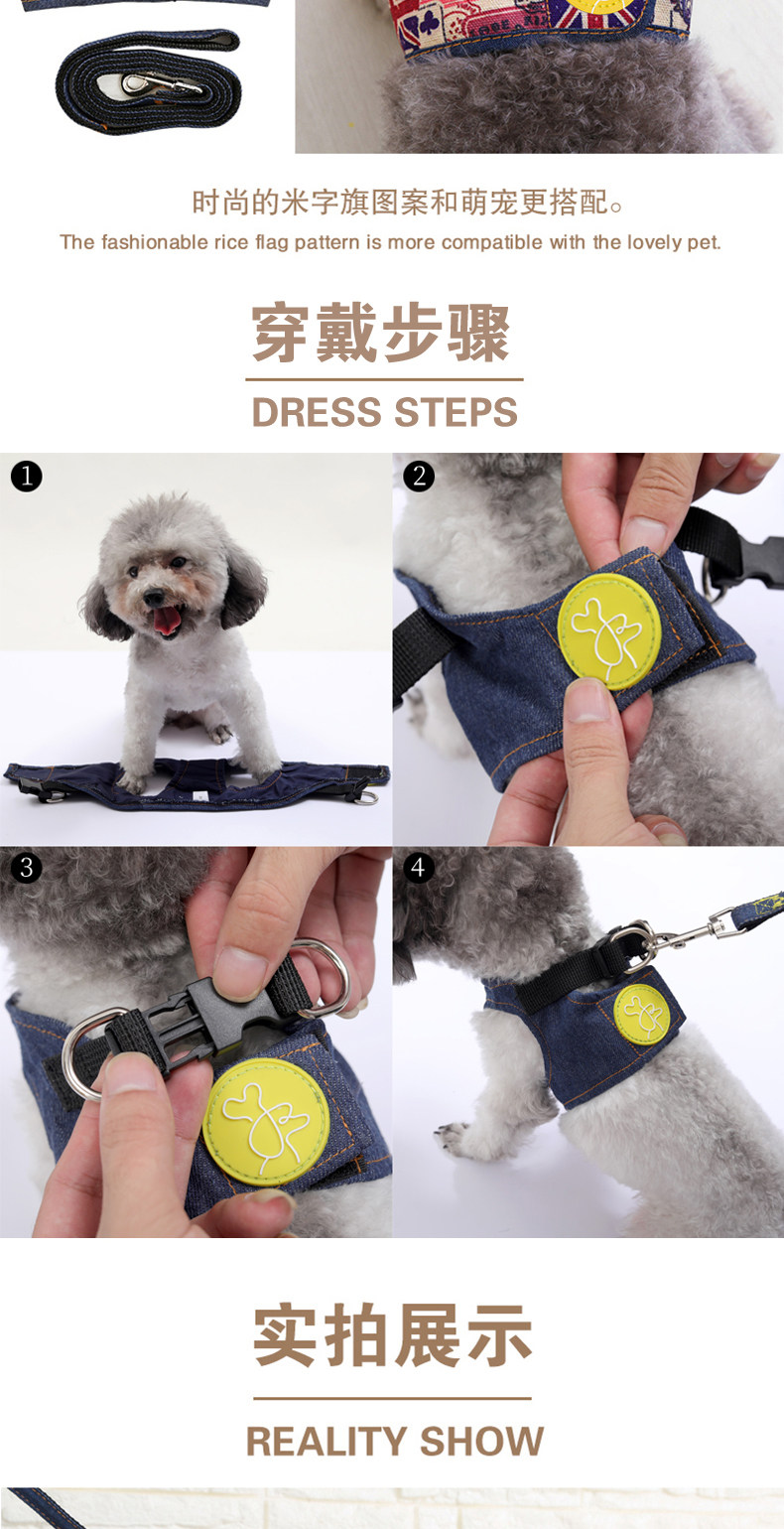 时尚的米字旗图案和萌宠更搭配。
The fashionable rice flag pattern is more compatible with the lovely pet.

穿戴步骤
DRESS STEPS

1

2

3

4

实拍展示
REALITY SHOW