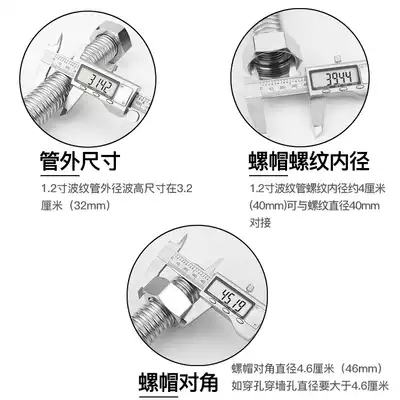 31.42

管外尺寸

1.2寸波纹管外径波高尺寸在3.2厘米（32mm）

39.44

螺帽螺纹内径

1.2寸波纹管螺纹内径约4厘米(40mm)可与螺纹直径40mm对接

45.19

螺帽对角

螺帽对角直径4.6厘米（46mm）
如穿孔穿墙孔直径要大于4.6厘米