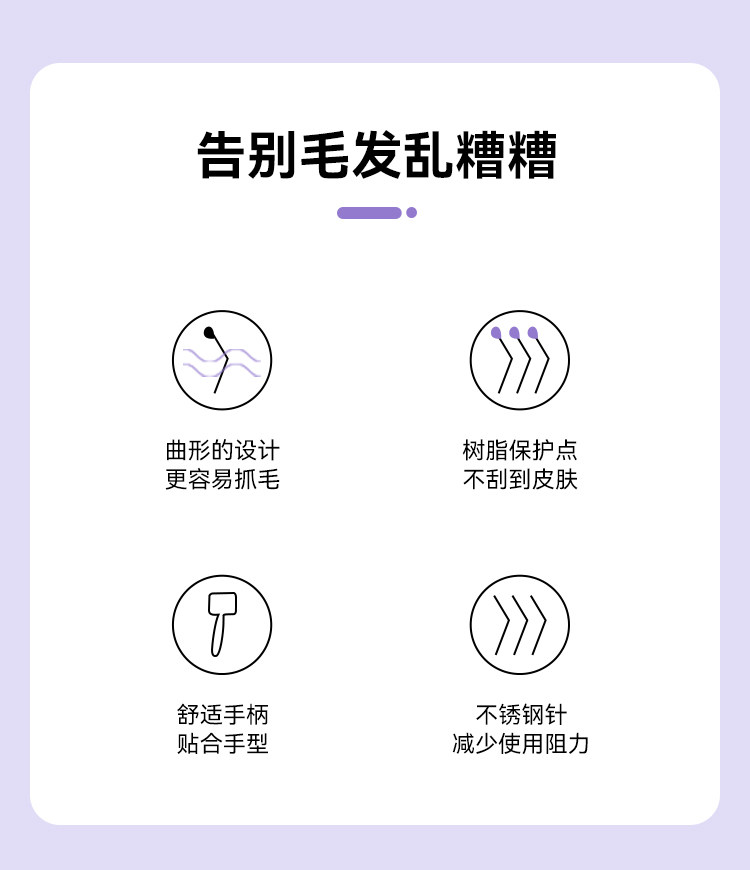 告别毛发乱糟糟

曲形的设计
更容易抓毛

树脂保护点
不刮到皮肤

舒适手柄
贴合手型

不锈钢针
减少使用阻力