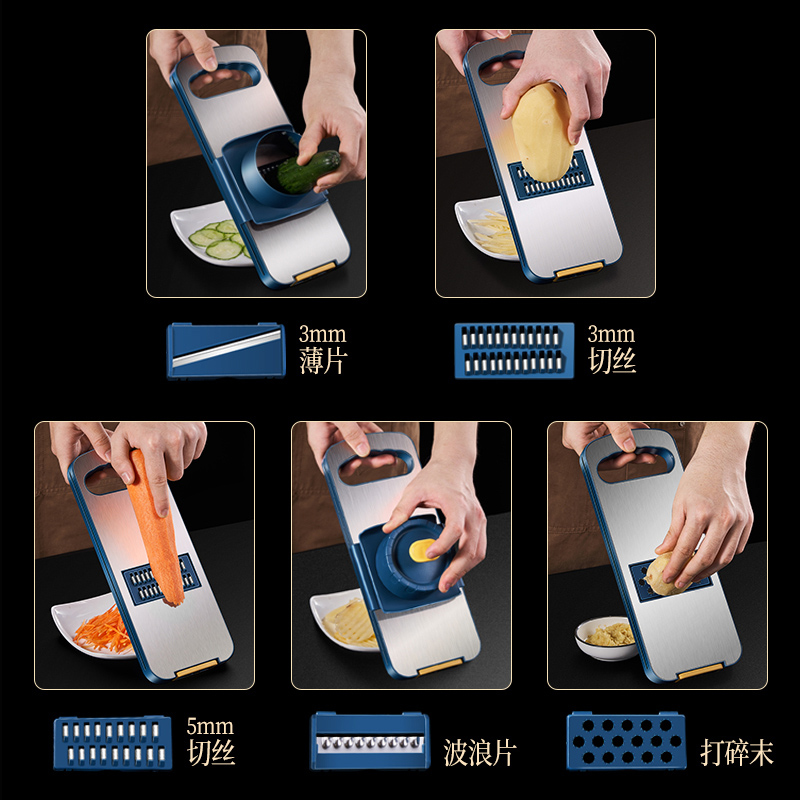 3mm
薄片

3mm
切丝

5mm
切丝

波浪片

打碎末