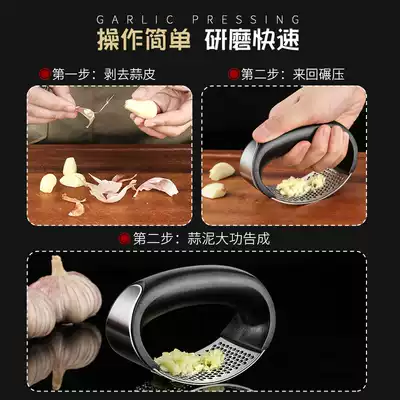 GARLIC PRESSING
操作简单 研磨快速

第一步：剥去蒜皮

第二步：来回碾压

第二步：蒜泥大功告成